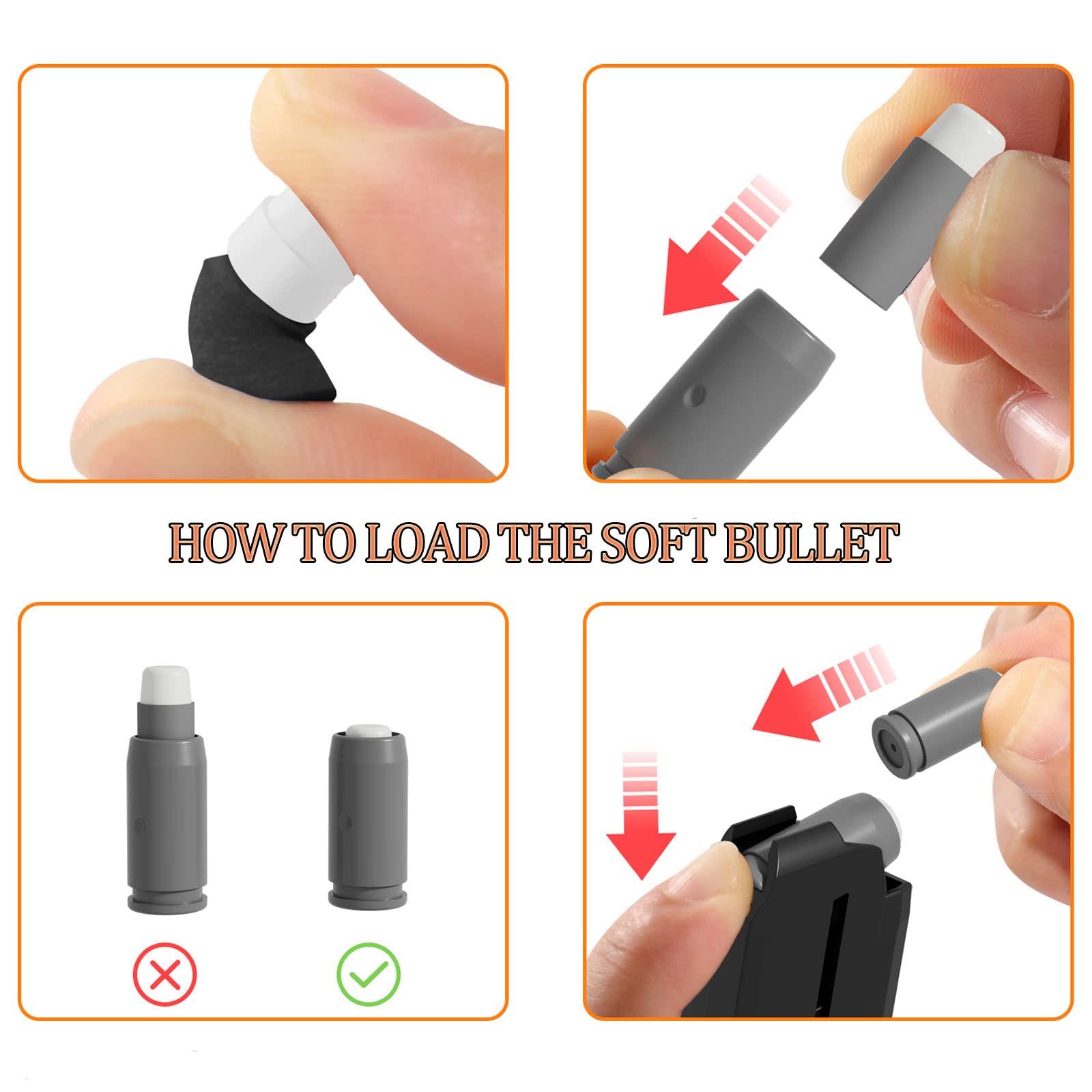 HOW TO LOAD THE SOFT BULLET