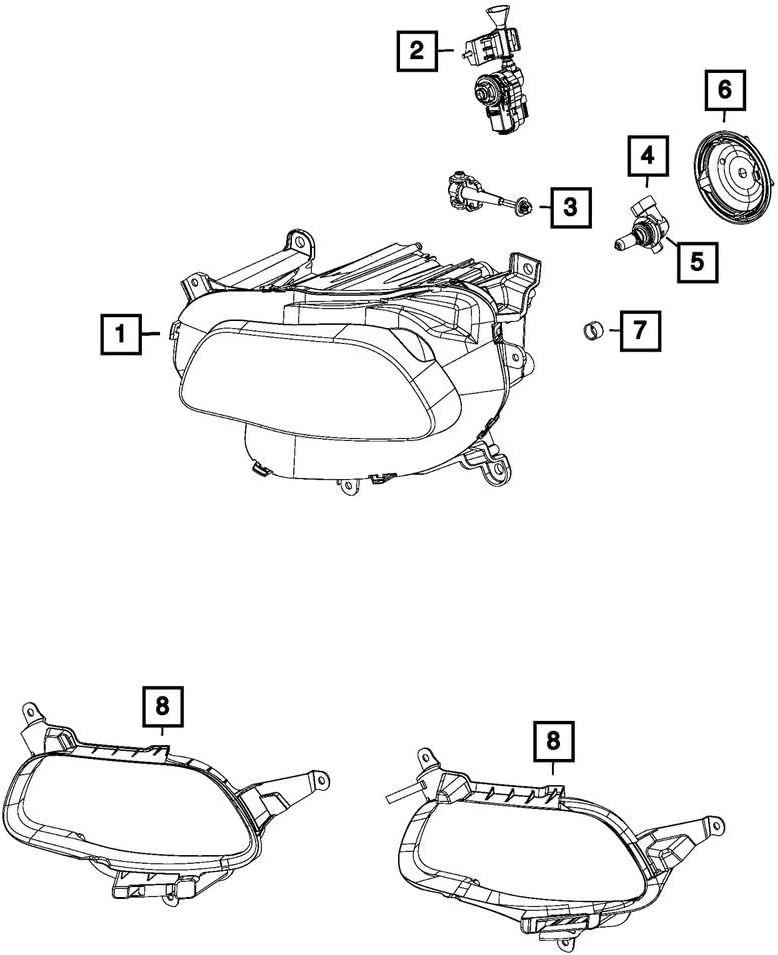 2
6
4
3
5
1
7
8
8