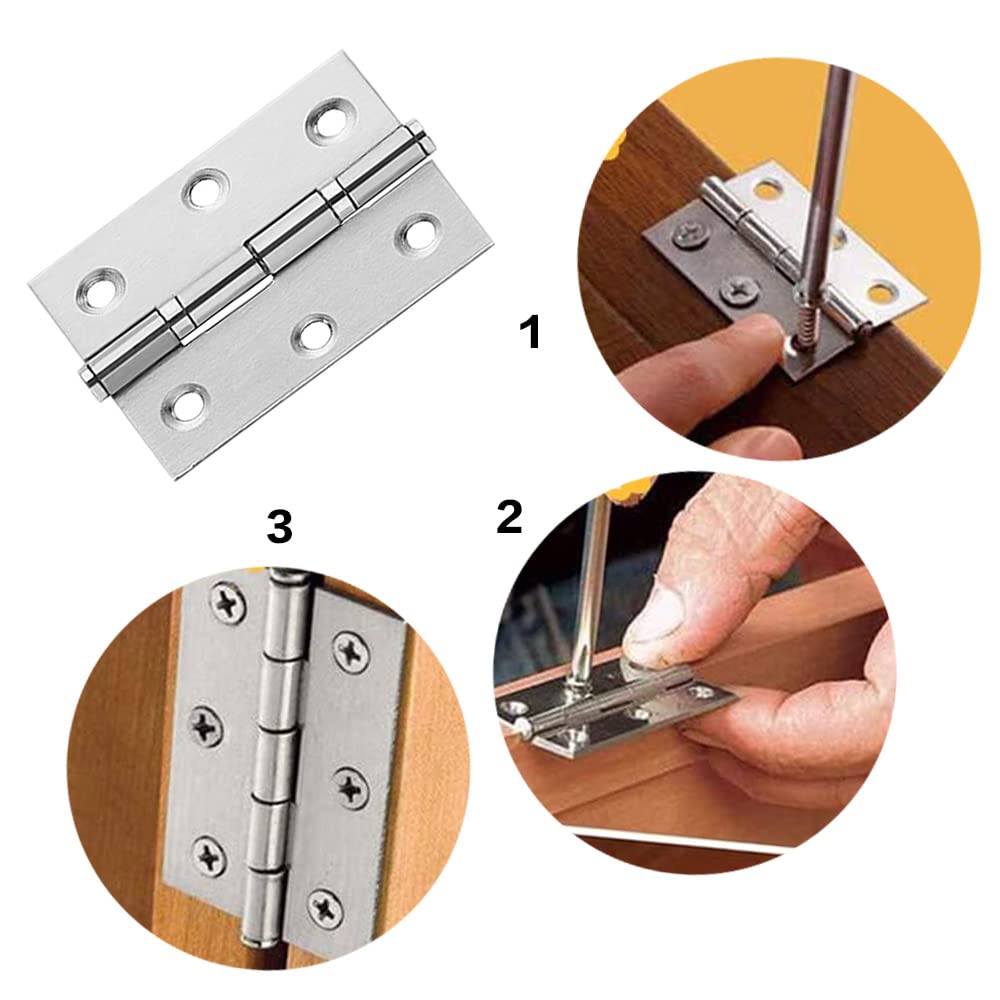 1

3

2