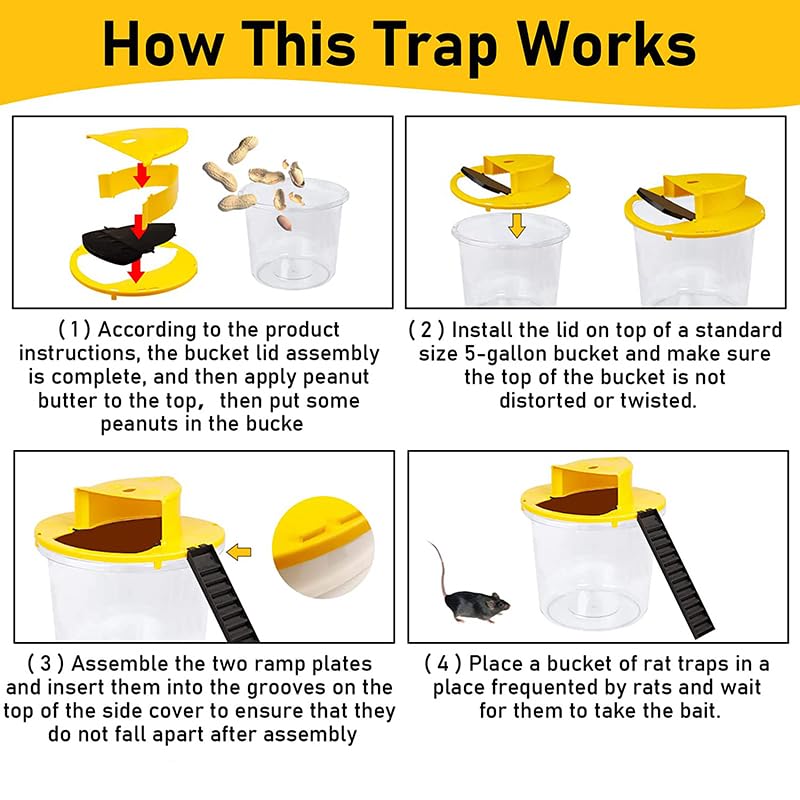 How This Trap Works

( 1 ) According to the product instructions, the bucket lid assembly is complete, and then apply peanut butter to the top， then put some peanuts in the bucke

( 2 ) Install the lid on top of a standard size 5-gallon bucket and make sure the top of the bucket is not distorted or twisted.

( 3 ) Assemble the two ramp plates and insert them into the grooves on the top of the side cover to ensure that they do not fall apart after assembly

( 4 ) Place a bucket of rat traps in a place frequented by rats and wait for them to take the bait.