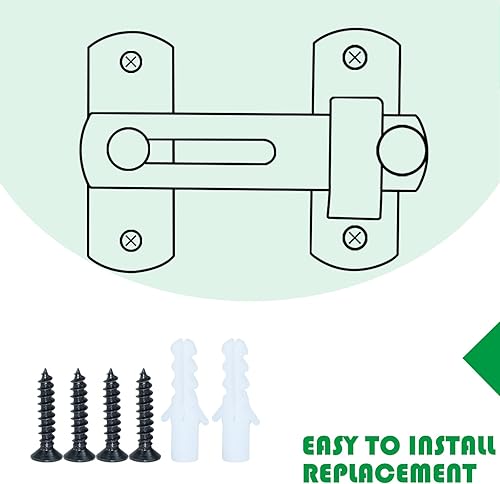 EASY TO INSTALL
REPLACEMENT