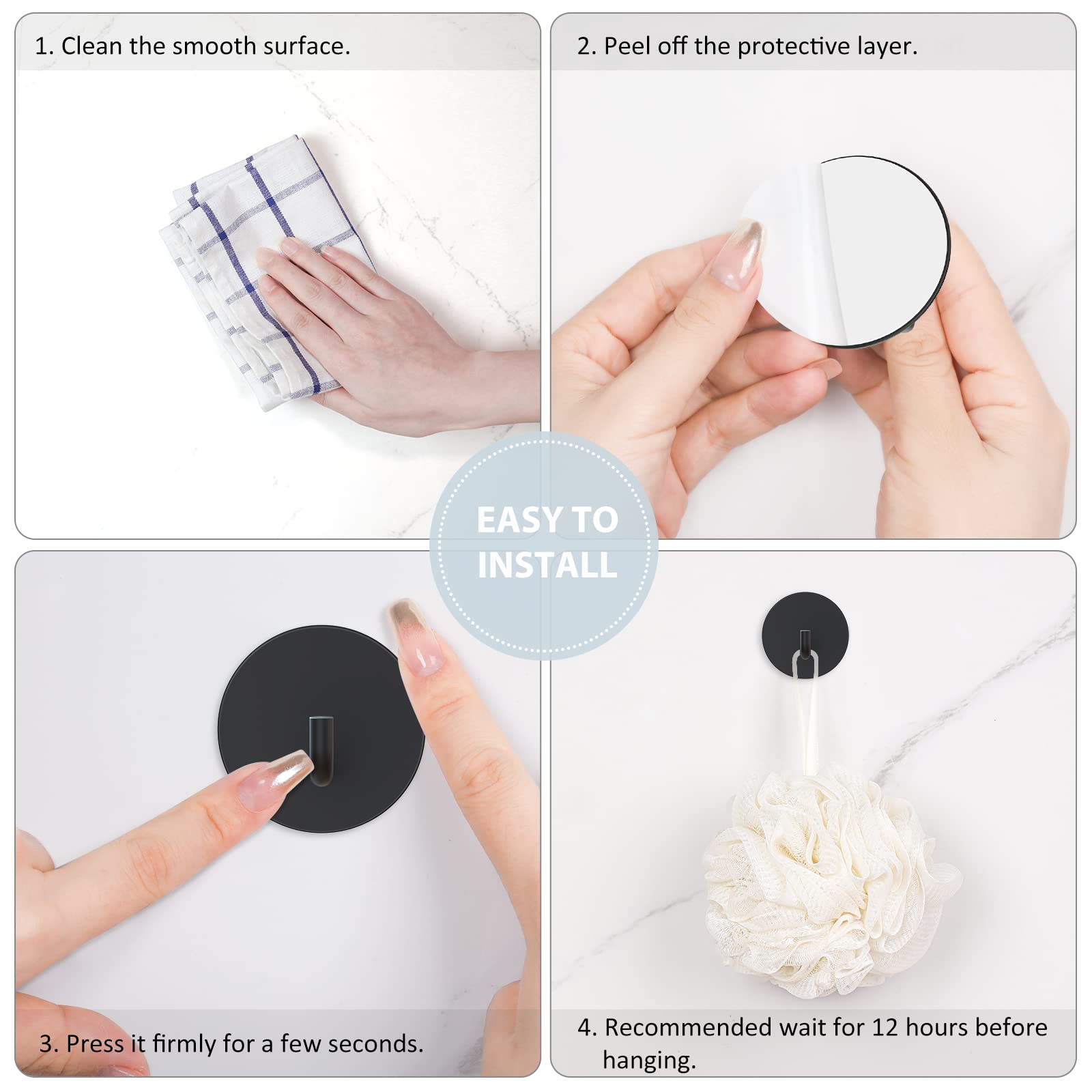 1. Clean the smooth surface.

2. Peel off the protective layer.

EASY TO INSTALL

3. Press it firmly for a few seconds.

4. Recommended wait for 12 hours before hanging.