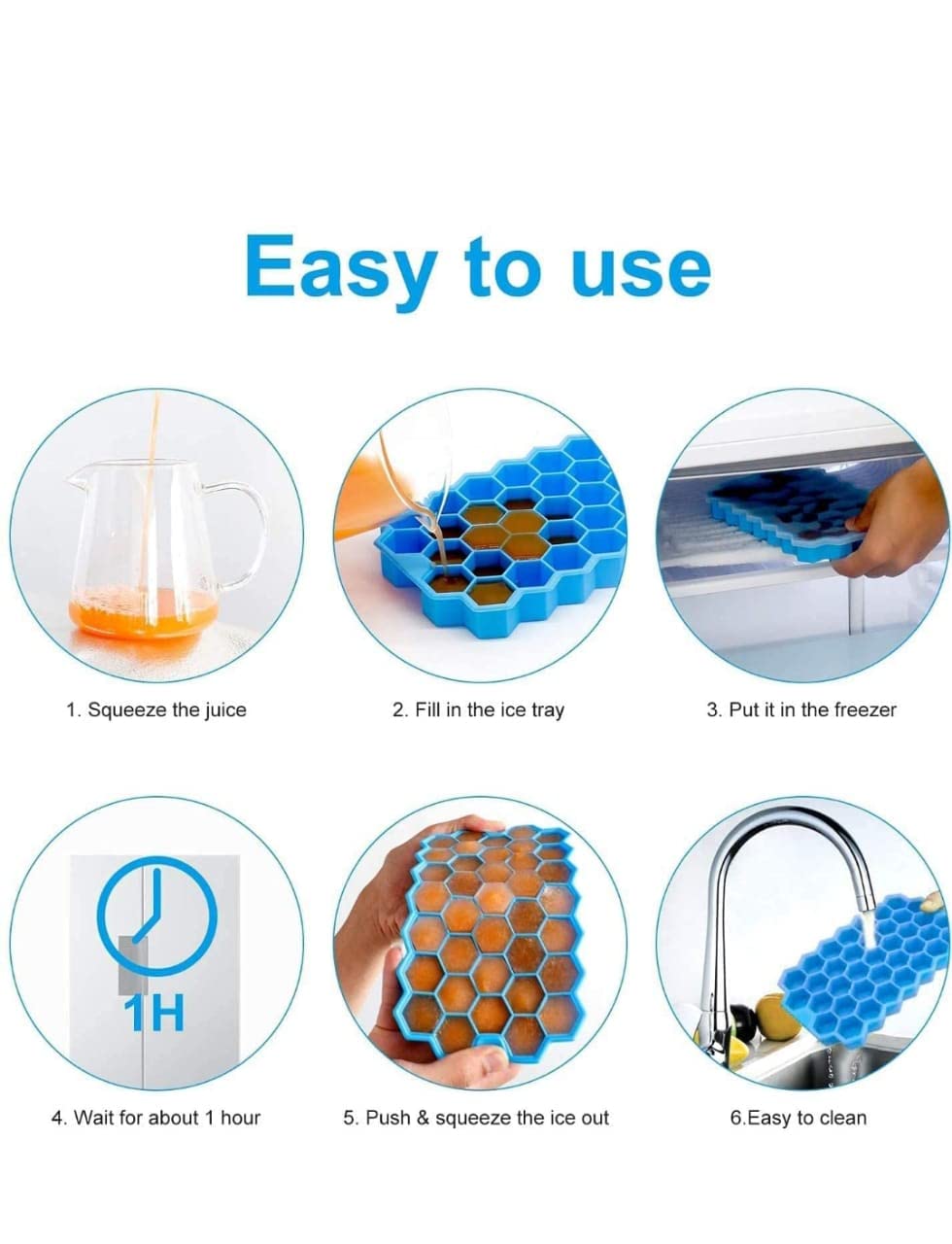 Easy to use

1. Squeeze the juice

2. Fill in the ice tray

3. Put it in the freezer

1H

4. Wait for about 1 hour

5. Push & squeeze the ice out

6.Easy to clean