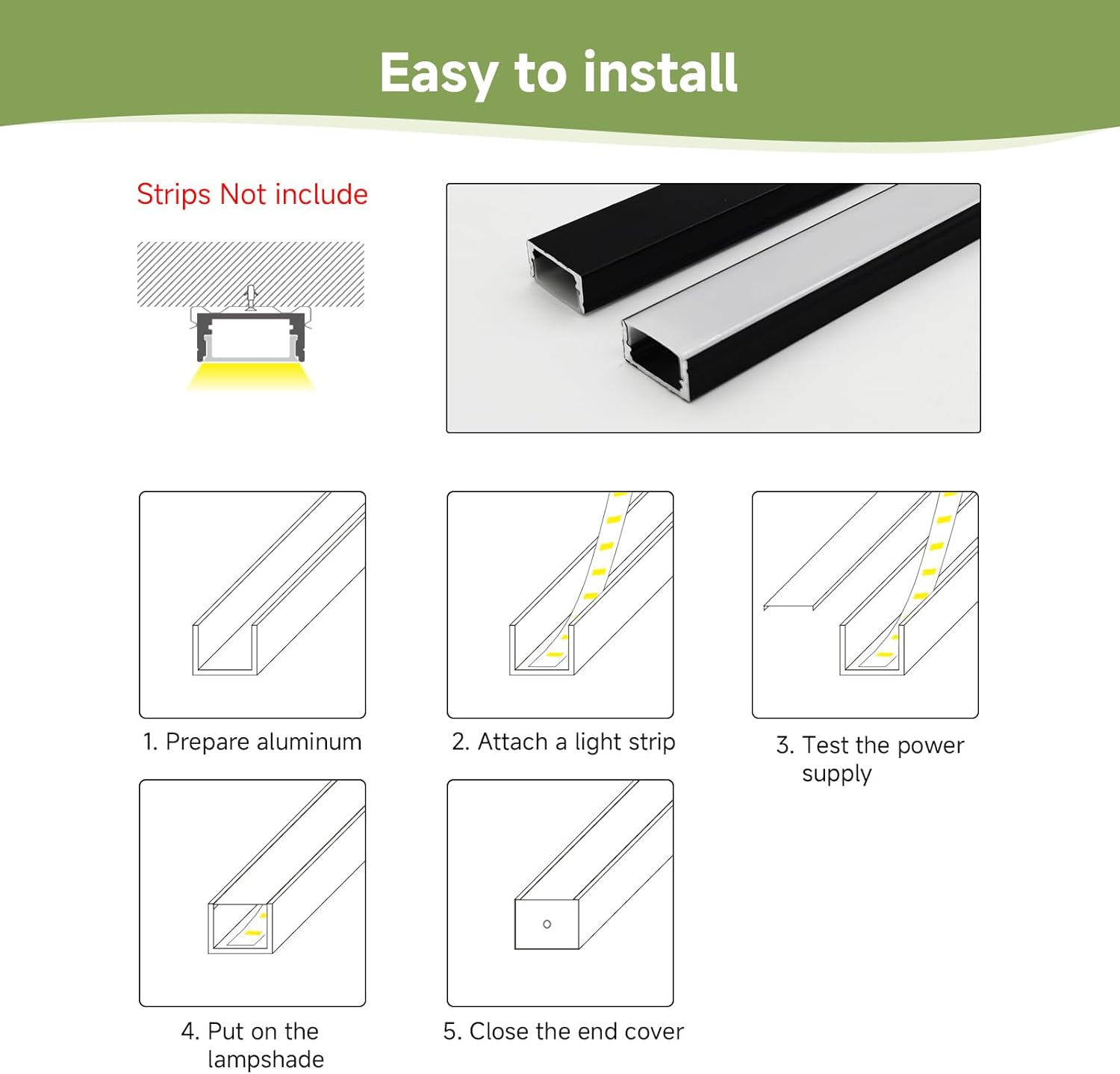 Easy to install

Strips Not include

1. Prepare aluminum

2. Attach a light strip

3. Test the power supply

4. Put on the lampshade

5. Close the end cover