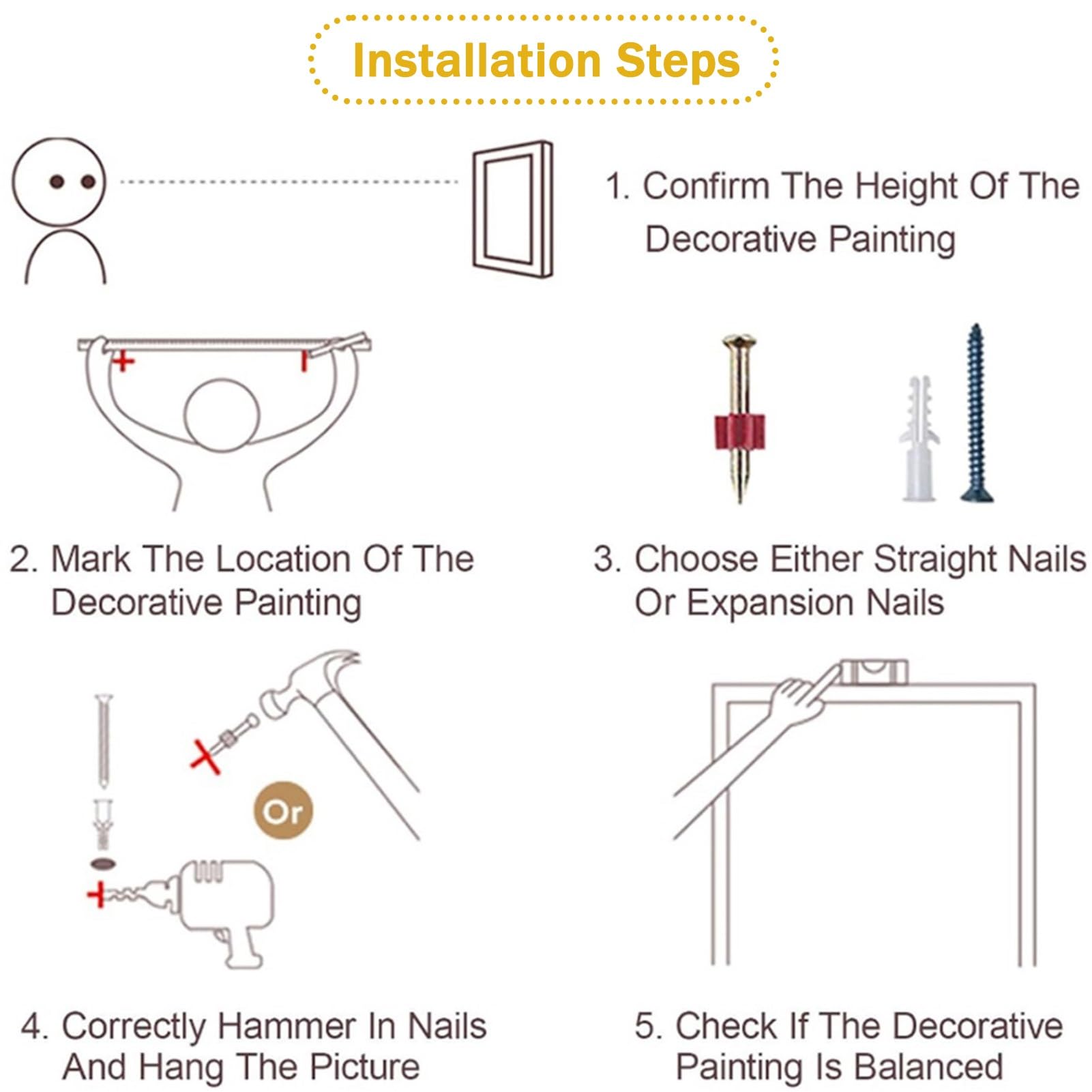 Installation Steps

1. Confirm The Height Of The Decorative Painting

2. Mark The Location Of The Decorative Painting

3. Choose Either Straight Nails Or Expansion Nails

Or

4. Correctly Hammer In Nails And Hang The Picture

5. Check If The Decorative Painting Is Balanced