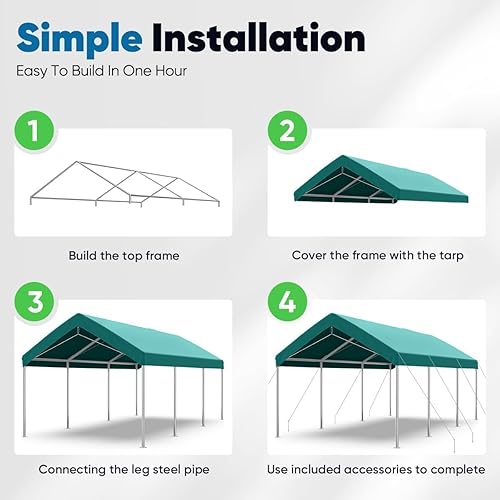 Simple Installation

Easy To Build In One Hour

1

Build the top frame

2

Cover the frame with the tarp

3

Connecting the leg steel pipe

4

Use included accessories to complete