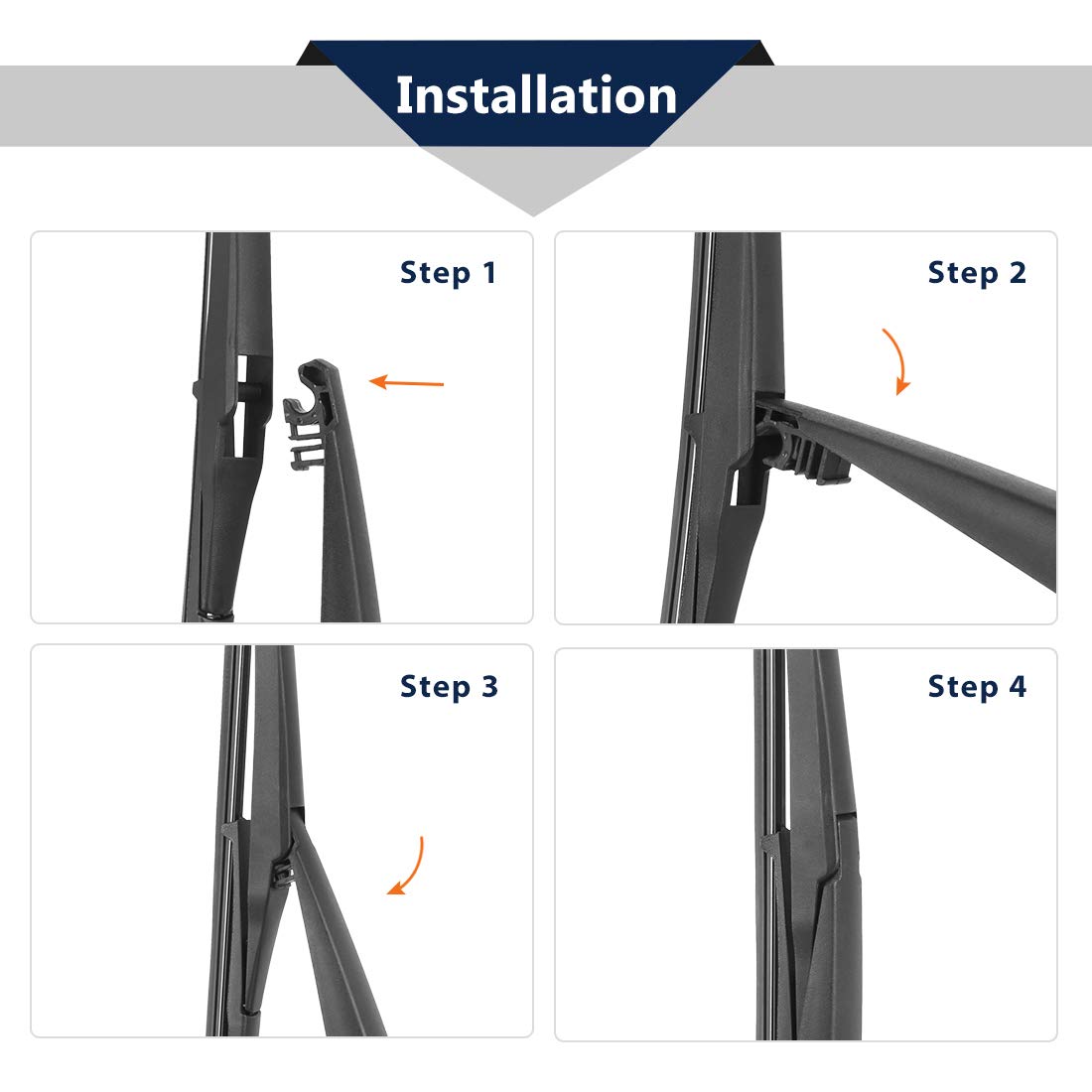 Installation

Step 1

Step 2

Step 3

Step 4