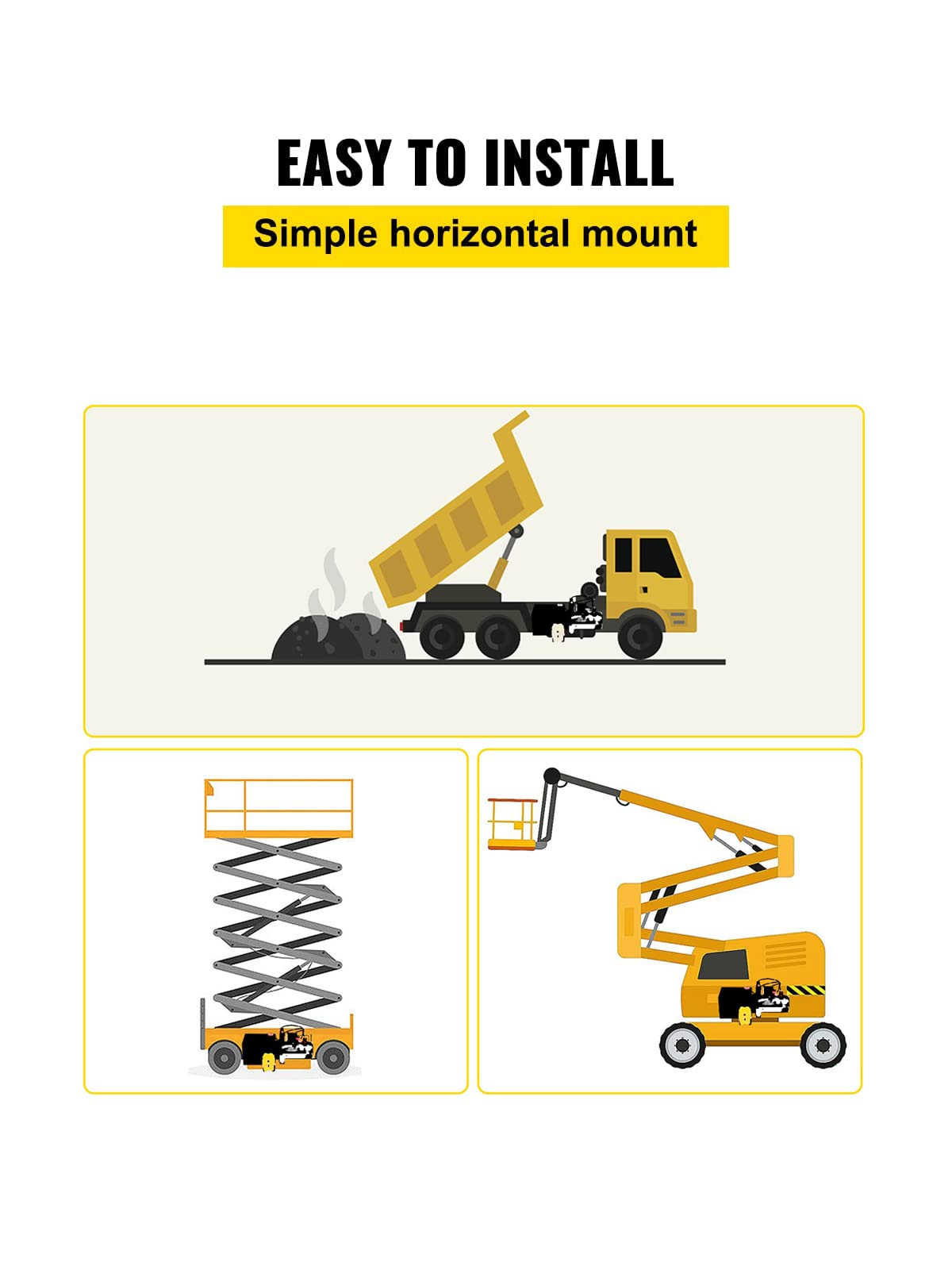 EASY TO INSTALL

Simple horizontal mount