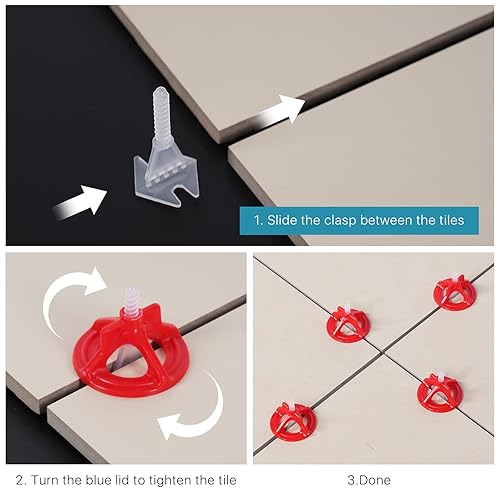 1. Slide the clasp between the tiles

2. Turn the blue lid to tighten the tile

3.Done