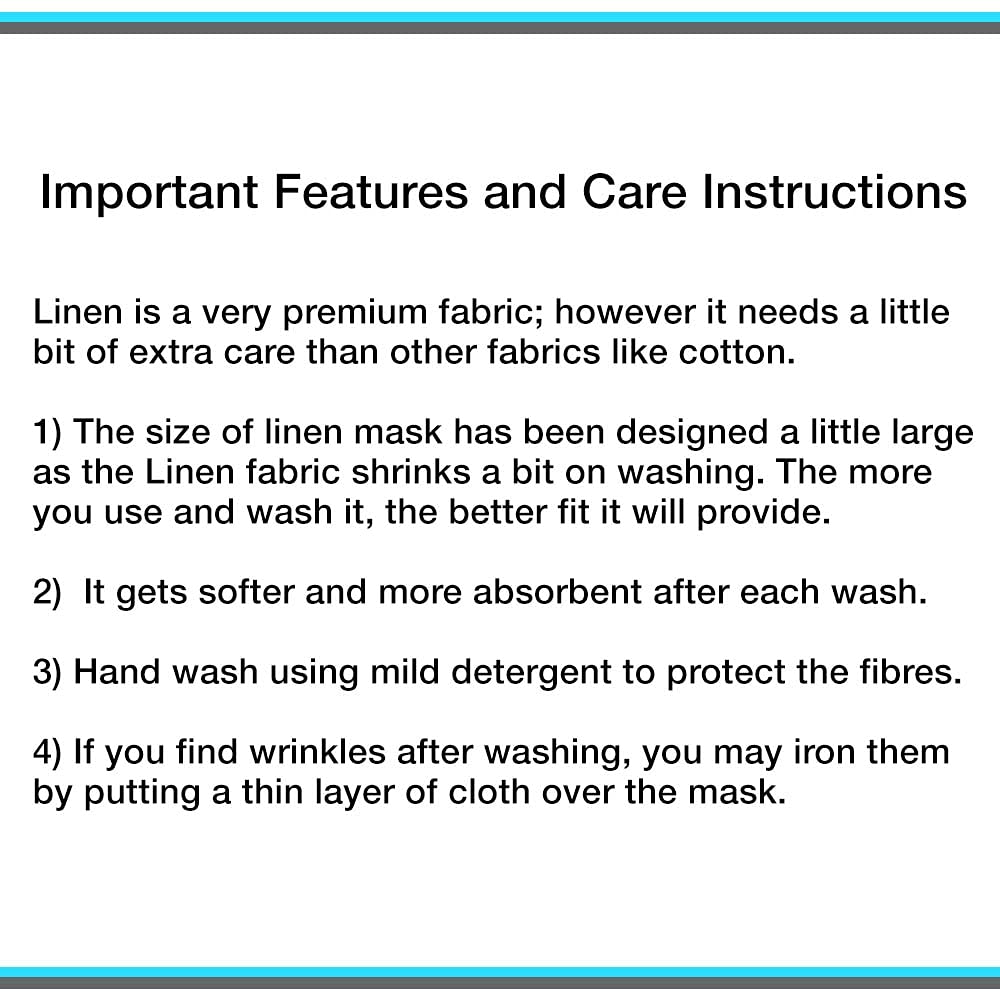 Important Features and Care Instructions

Linen is a very premium fabric; however it needs a little bit of extra care than other fabrics like cotton.

1) The size of linen mask has been designed a little large as the Linen fabric shrinks a bit on washing. The more you use and wash it, the better fit it will provide.

2) It gets softer and more absorbent after each wash.

3) Hand wash using mild detergent to protect the fibres.

4) If you find wrinkles after washing, you may iron them by putting a thin layer of cloth over the mask.