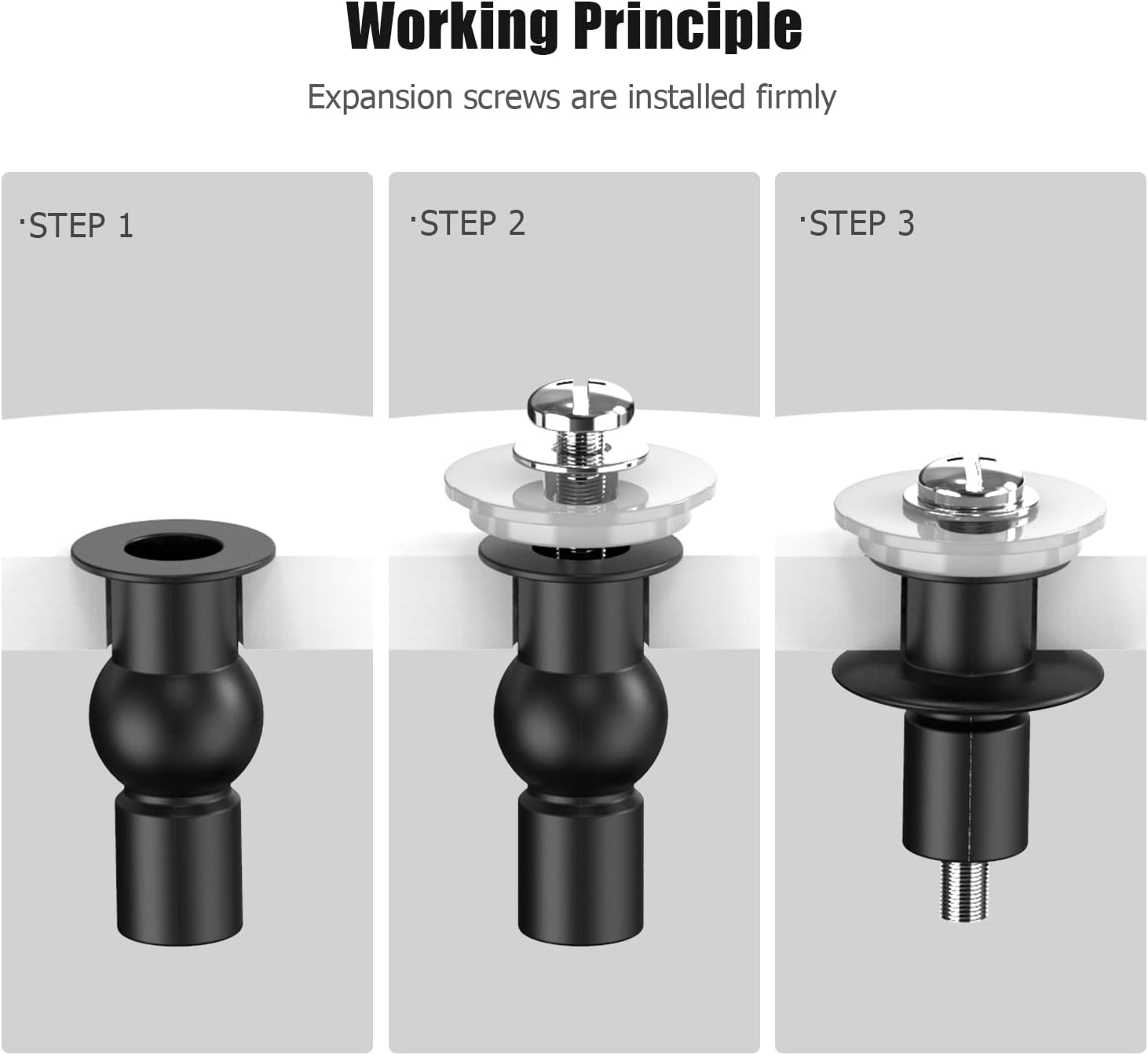 Working Principle

Expansion screws are installed firmly

·STEP 1

·STEP 2

·STEP 3