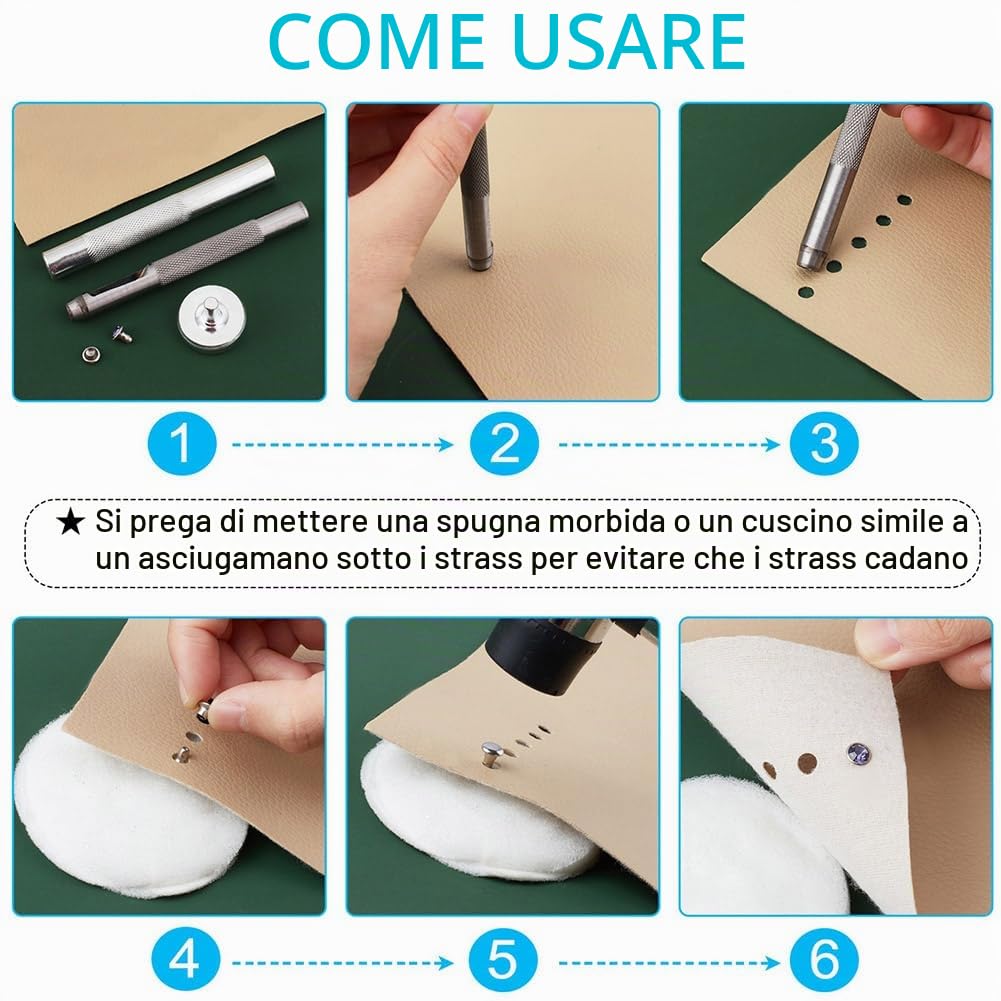 COME USARE

1

2

3

★ Si prega di mettere una spugna morbida o un cuscino simile a un asciugamano sotto i strass per evitare che i strass cadano

4

5

6