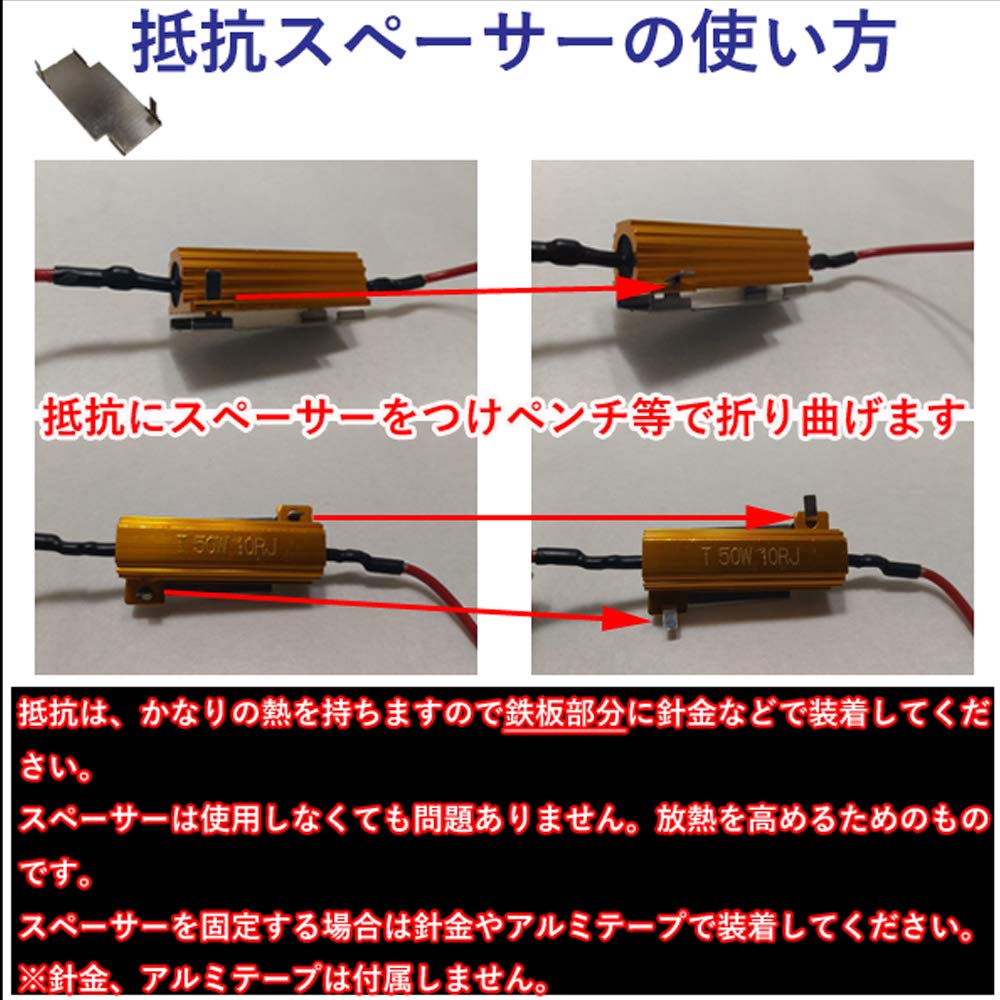 抵抗スペーサーの使い方

抵抗にスペーサーをつけペンチ等で折り曲げます

T 50W 10RJ

T 50W 10RJ

抵抗は、かなりの熱を持ちますので鉄板部分に針金などで装着してください。
スペーサーは使用しなくても問題ありません。放熱を高めるためのものです。
スペーサーを固定する場合は針金やアルミテープで装着してください。
※針金、アルミテープは付属しません。