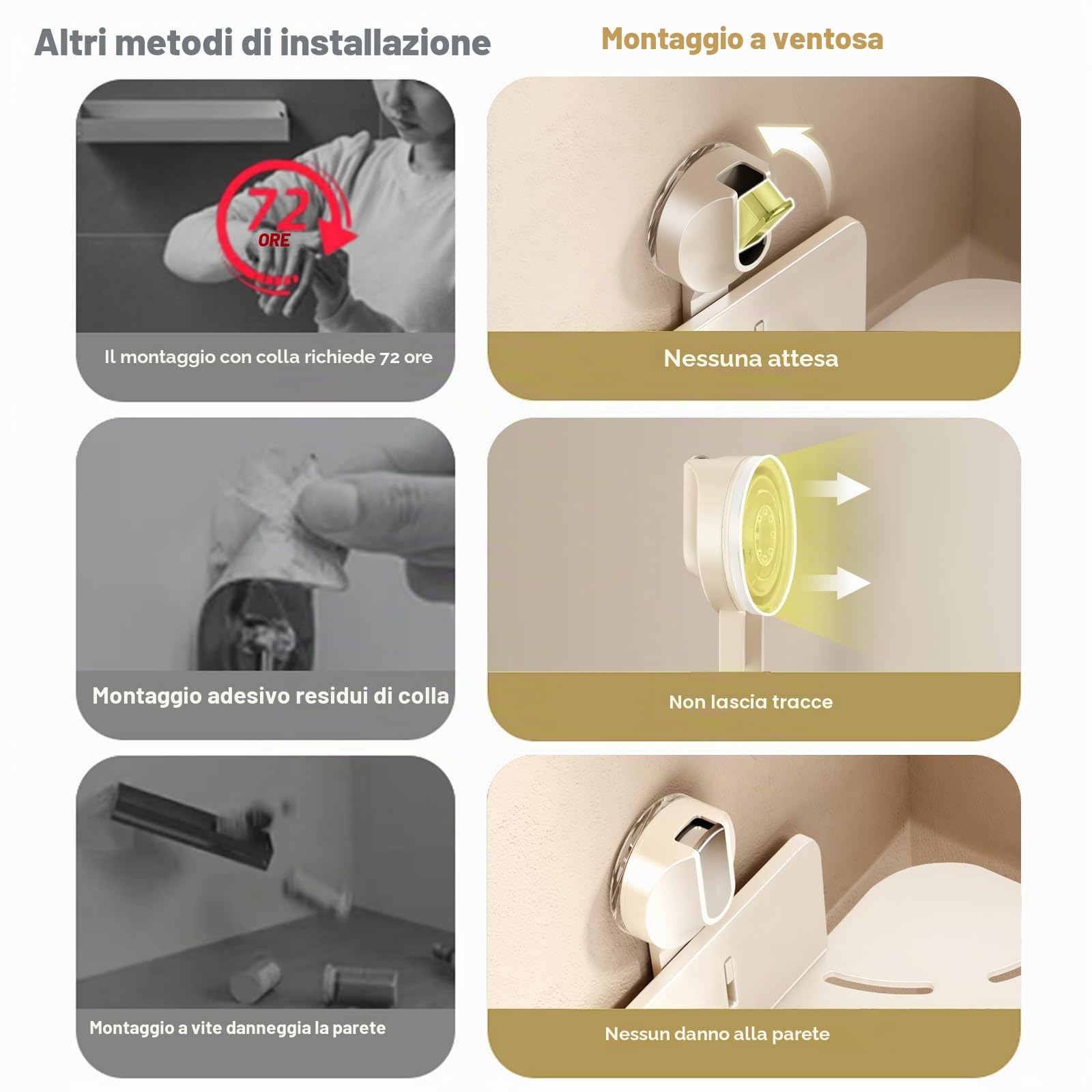 Altri metodi di installazione

72
ORE

Il montaggio con colla richiede 72 ore

Montaggio adesivo residui di colla

Montaggio a vite danneggia la parete

Montaggio a ventosa

Nessuna attesa

Non lascia tracce

Nessun danno alla parete