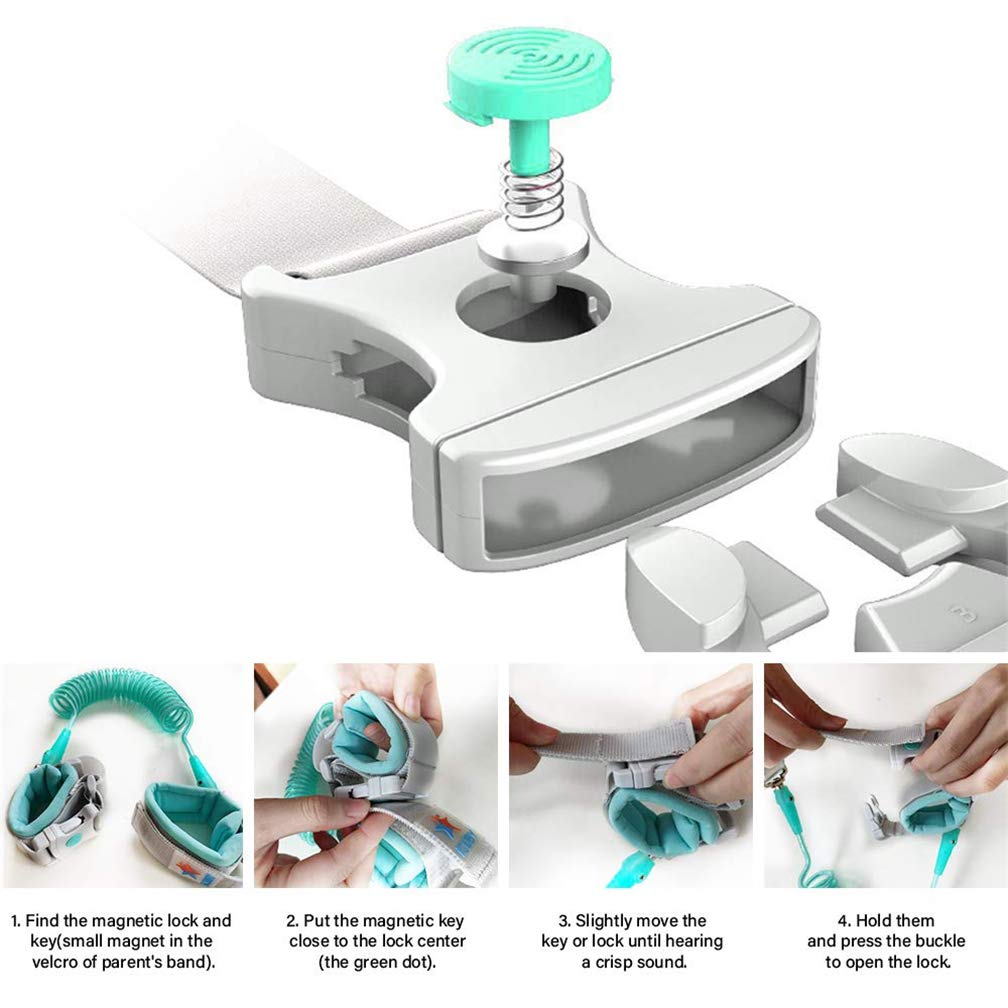 1. Find the magnetic lock and key(small magnet in the velcro of parent's band).

2. Put the magnetic key close to the lock center (the green dot).

3. Slightly move the key or lock until hearing a crisp sound.

4. Hold them and press the buckle to open the lock.