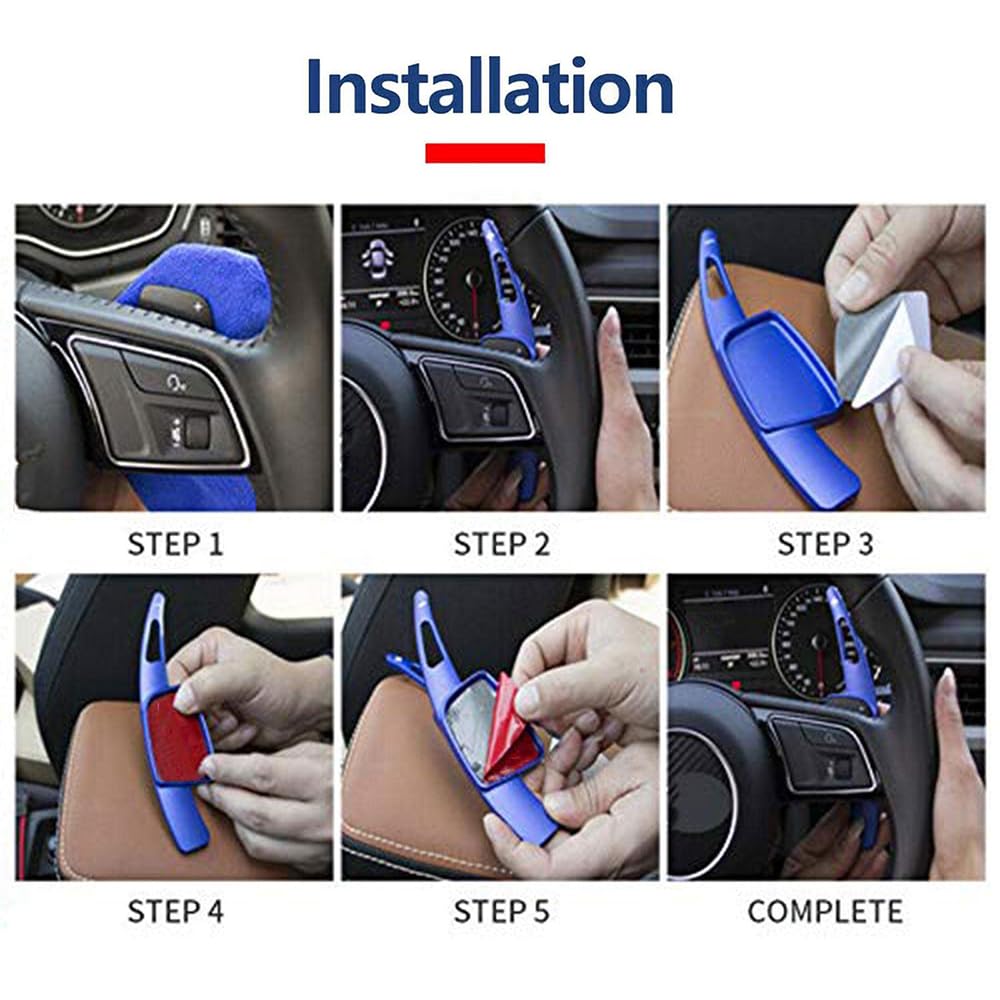 Installation

STEP 1

STEP 2

STEP 3

STEP 4

STEP 5

COMPLETE