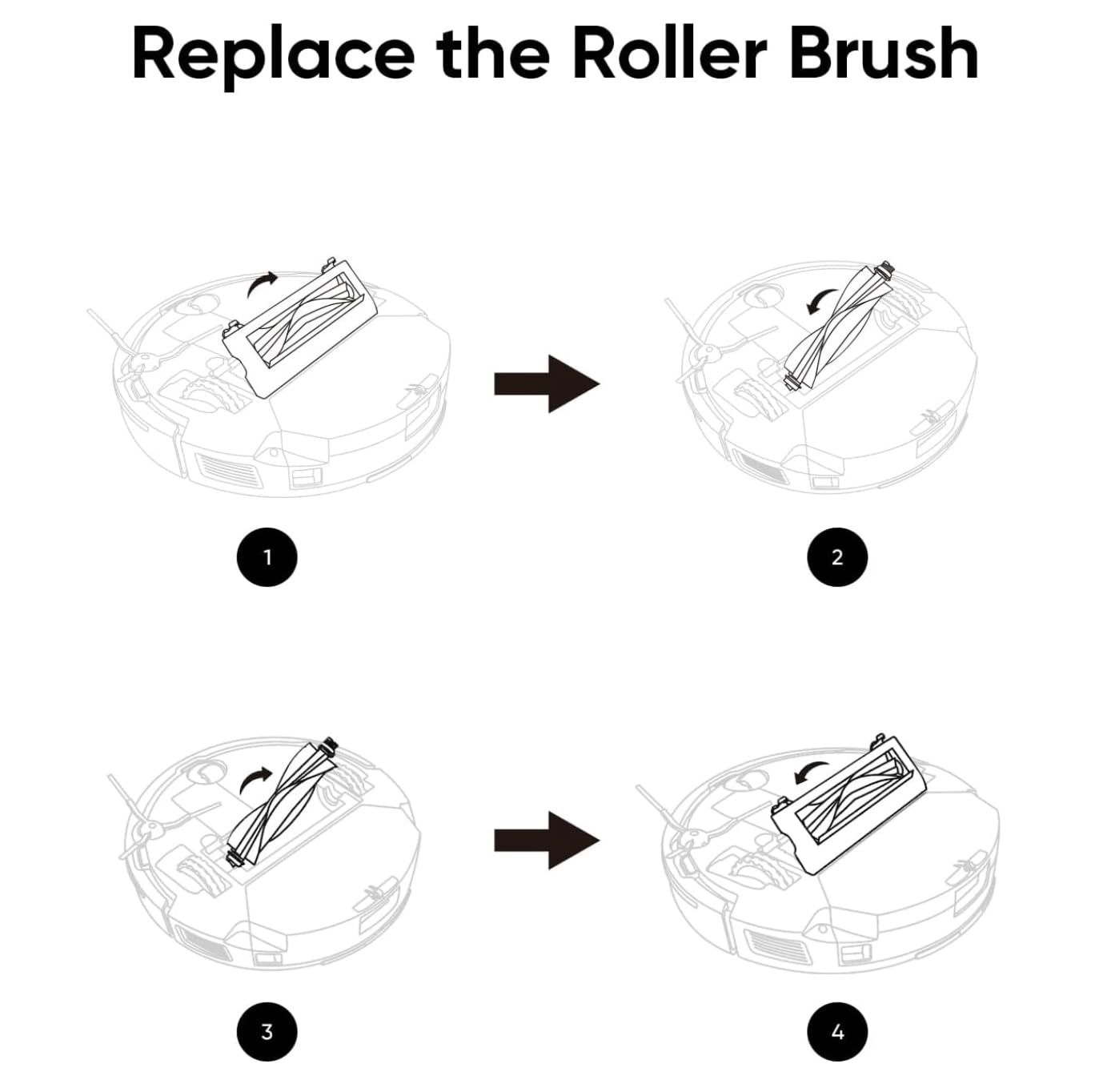 Replace the Roller Brush

1

2

3

4