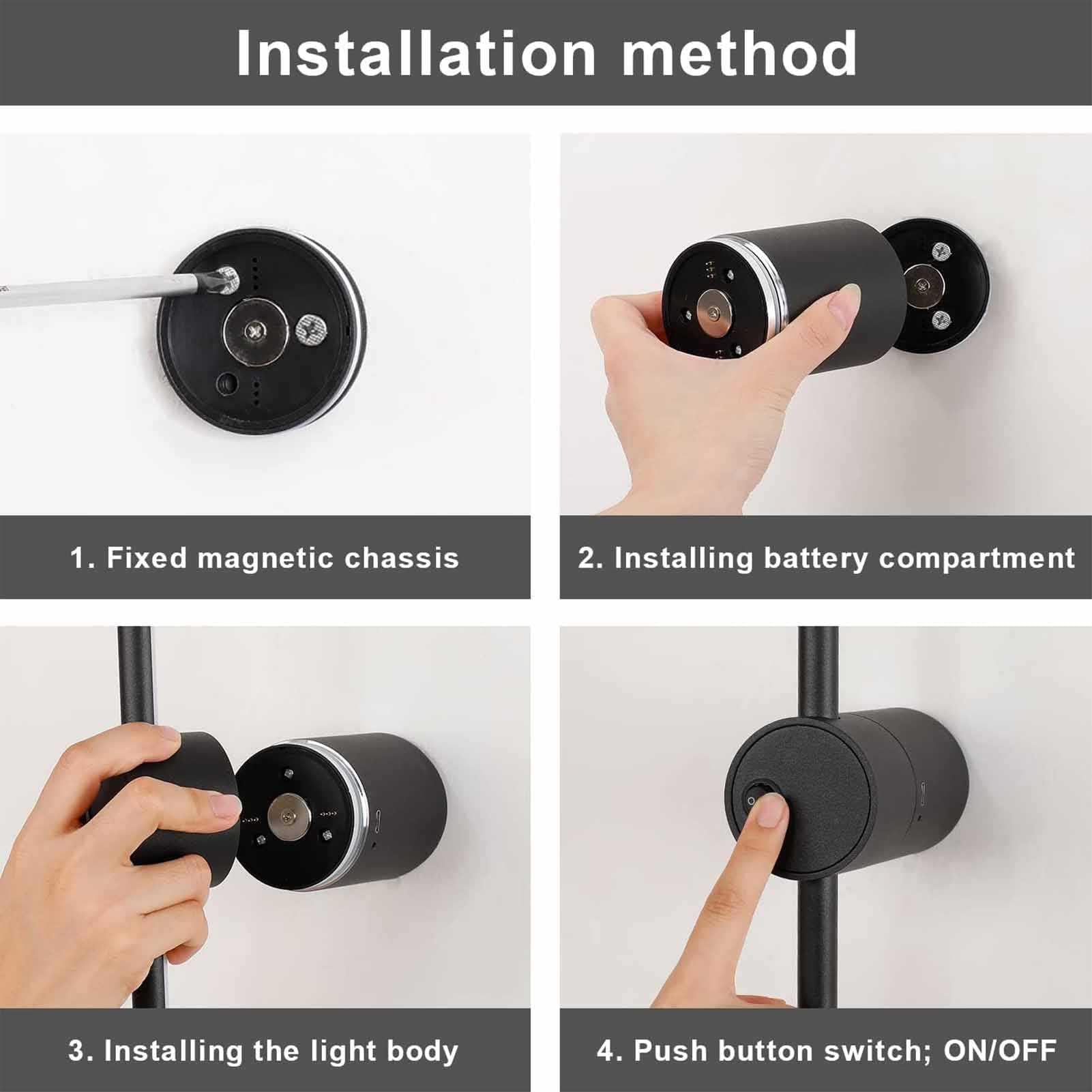 Installation method

1. Fixed magnetic chassis

2. Installing battery compartment

3. Installing the light body

4. Push button switch; ON/OFF