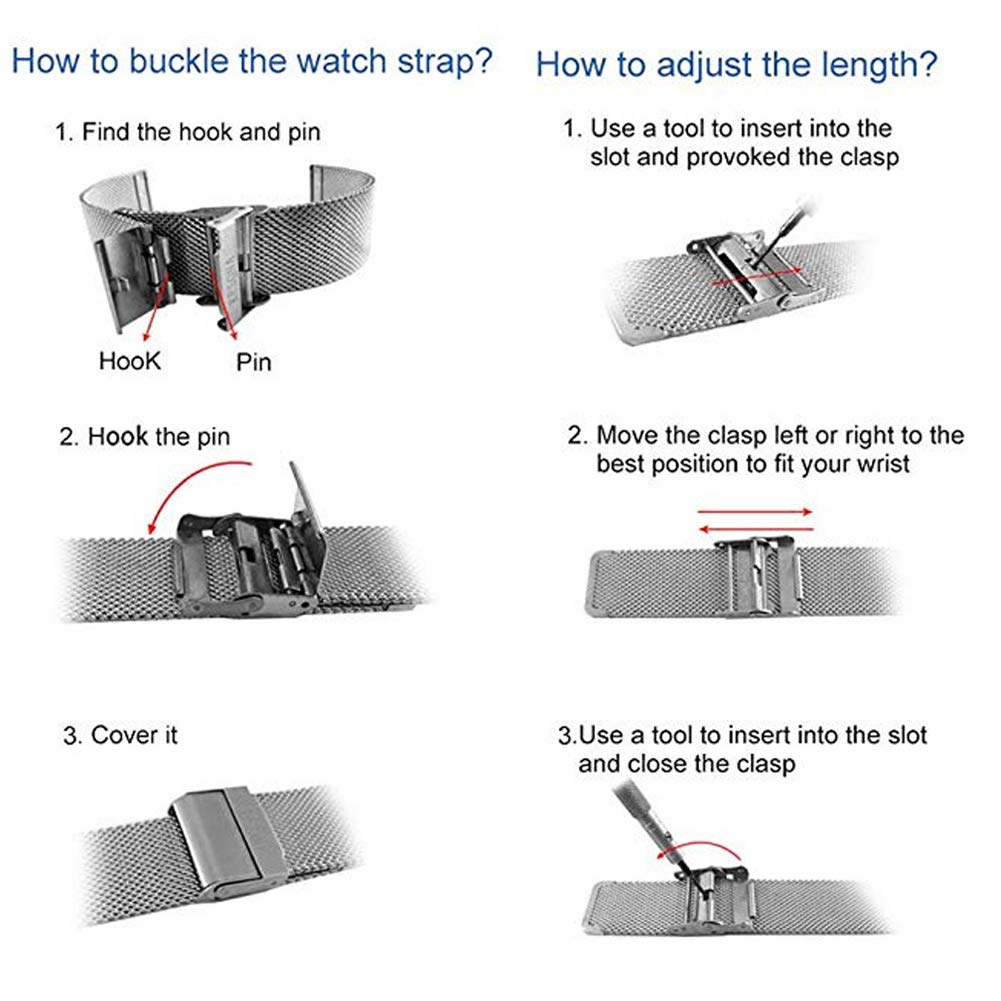 How to buckle the watch strap?

1. Find the hook and pin

HooK

Pin

2. Hook the pin

3. Cover it

How to adjust the length?

1. Use a tool to insert into the slot and provoked the clasp

2. Move the clasp left or right to the best position to fit your wrist

3.Use a tool to insert into the slot and close the clasp