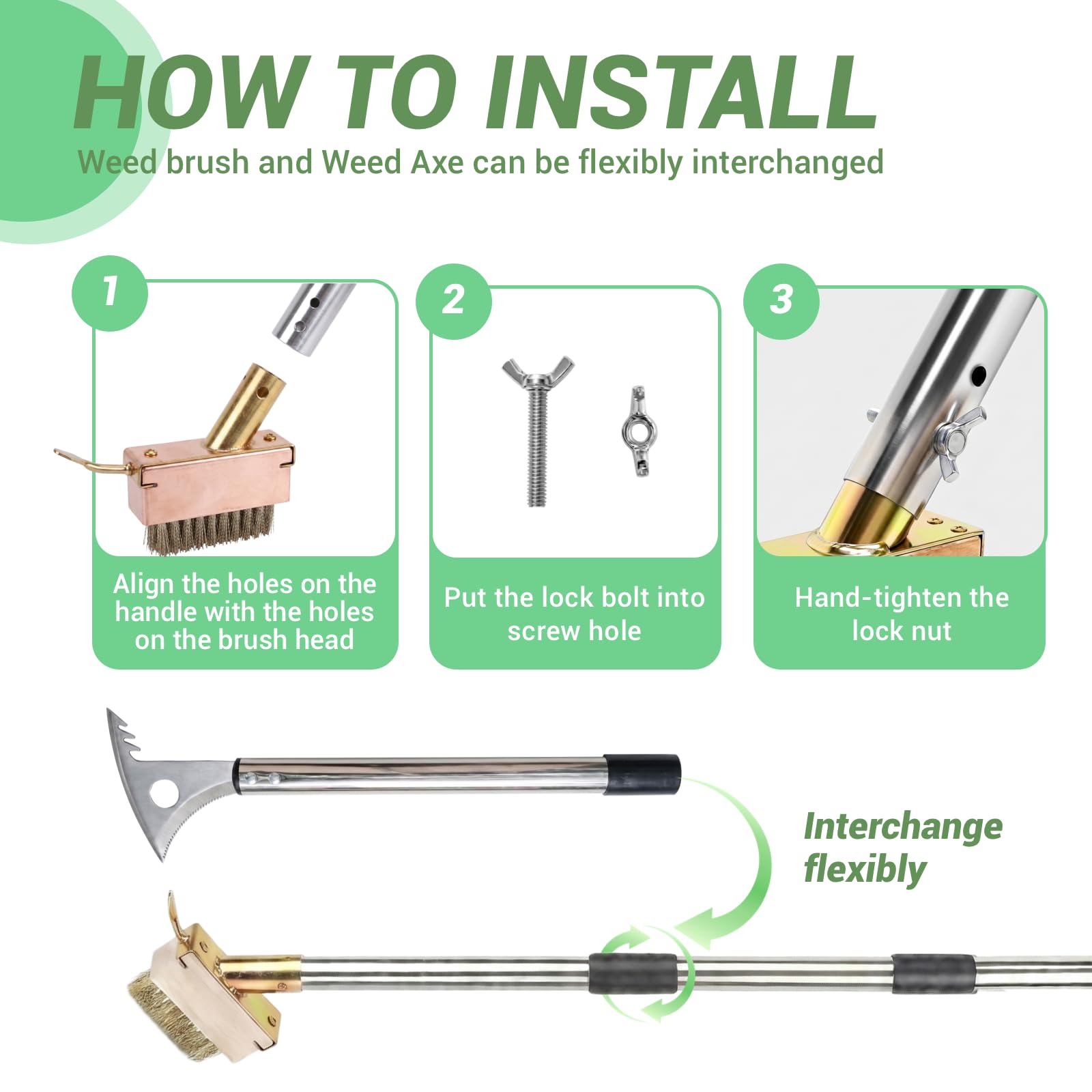 HOW TO INSTALL

Weed brush and Weed Axe can be flexibly interchanged

1

Align the holes on the handle with the holes on the brush head

2

Put the lock bolt into screw hole

3

Hand-tighten the lock nut

Interchange flexibly