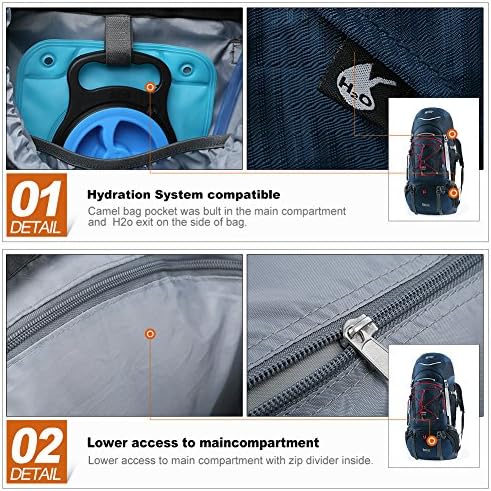 H2O

01
DETAIL

Hydration System compatible
Camel bag pocket was bult in the main compartment and H2o exit on the side of bag.

02
DETAIL

Lower access to maincompartment
Lower access to main compartment with zip divider inside.