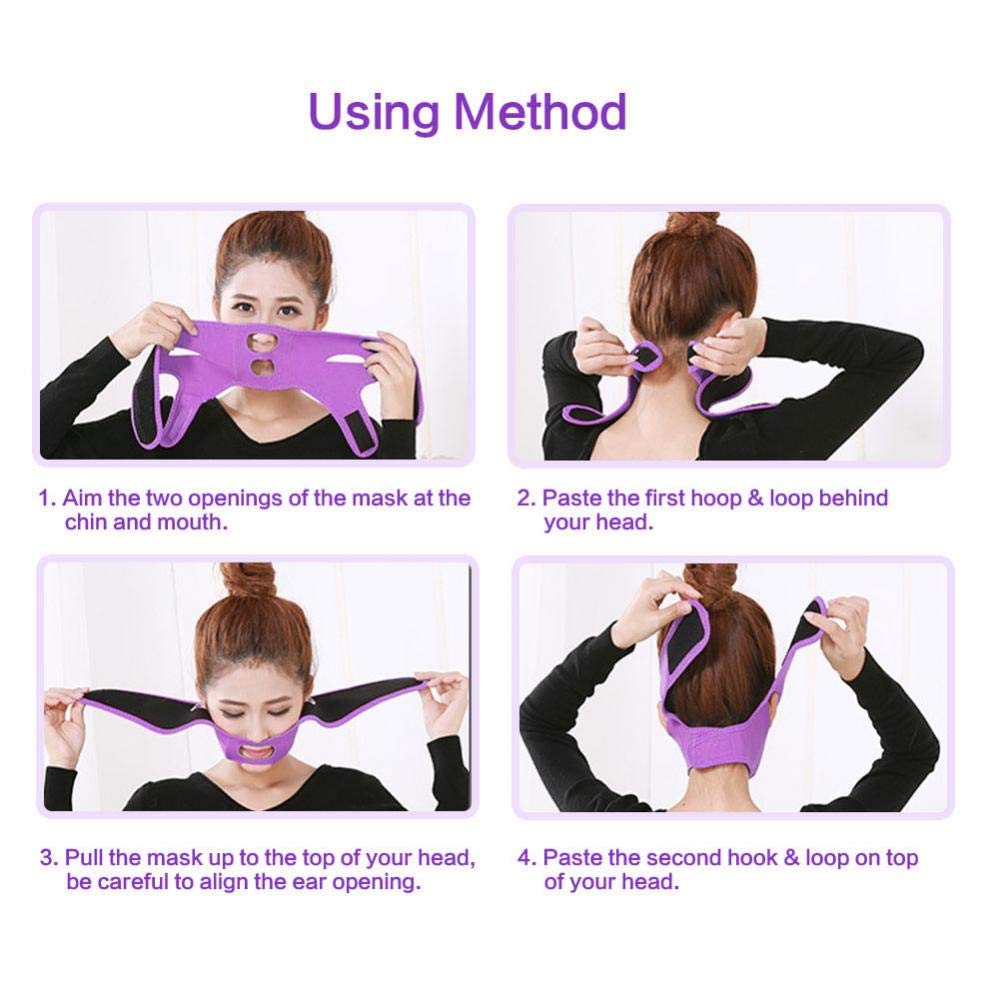 Using Method

1. Aim the two openings of the mask at the chin and mouth.

2. Paste the first hoop & loop behind your head.

3. Pull the mask up to the top of your head, be careful to align the ear opening.

4. Paste the second hook & loop on top of your head.