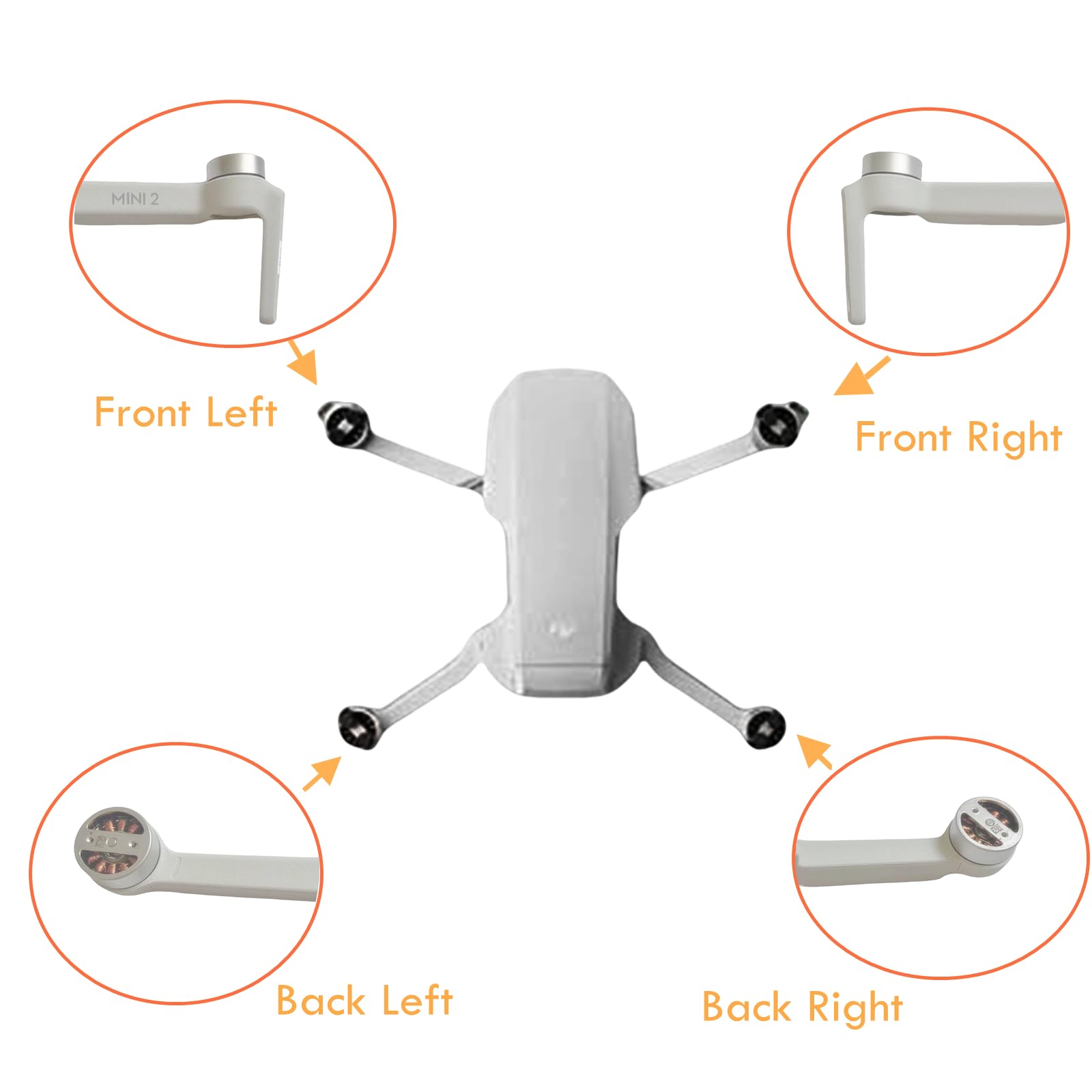 MINI 2

Front Left

Front Right

Back Left

Back Right