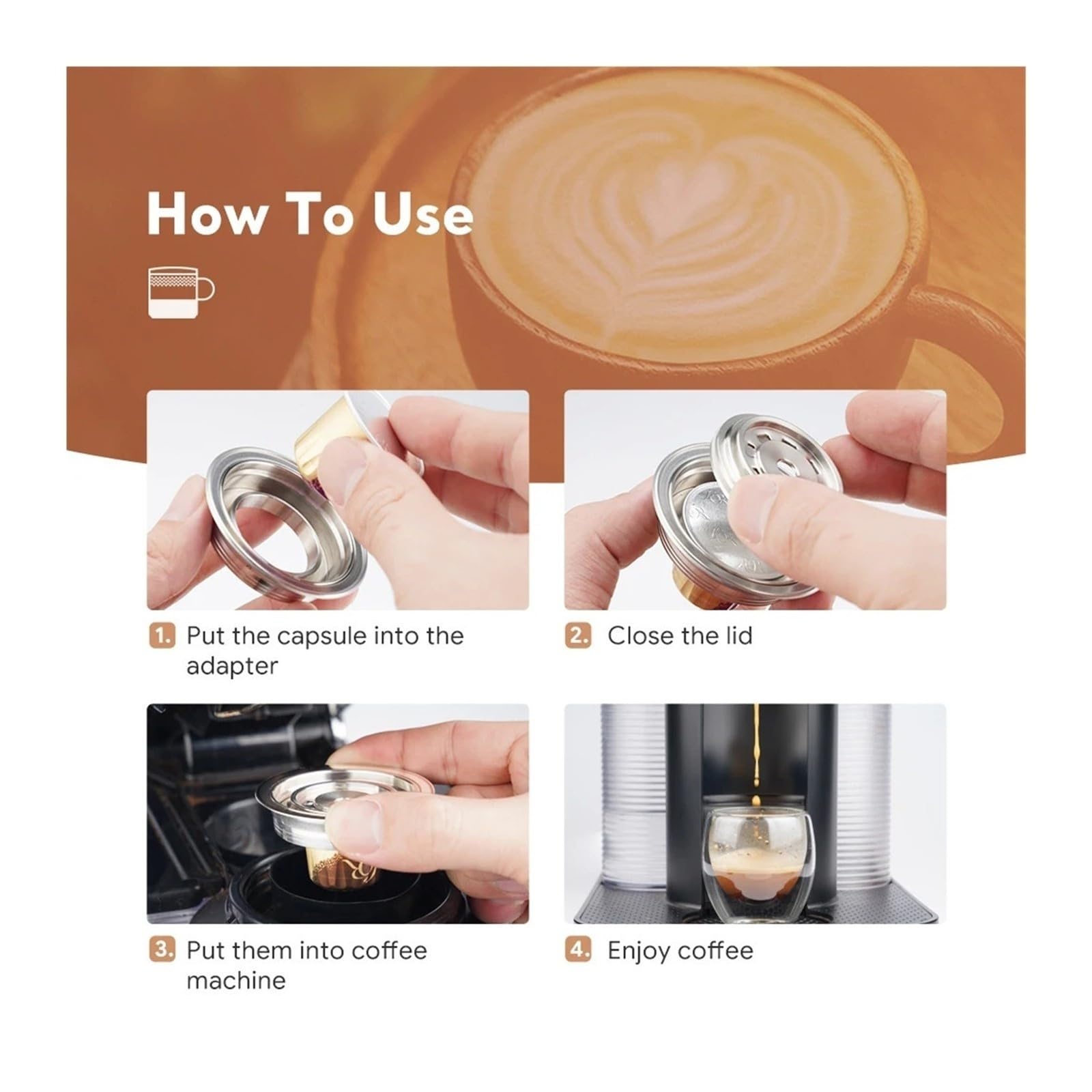 How To Use

1. Put the capsule into the adapter

2. Close the lid

3. Put them into coffee machine

4. Enjoy coffee