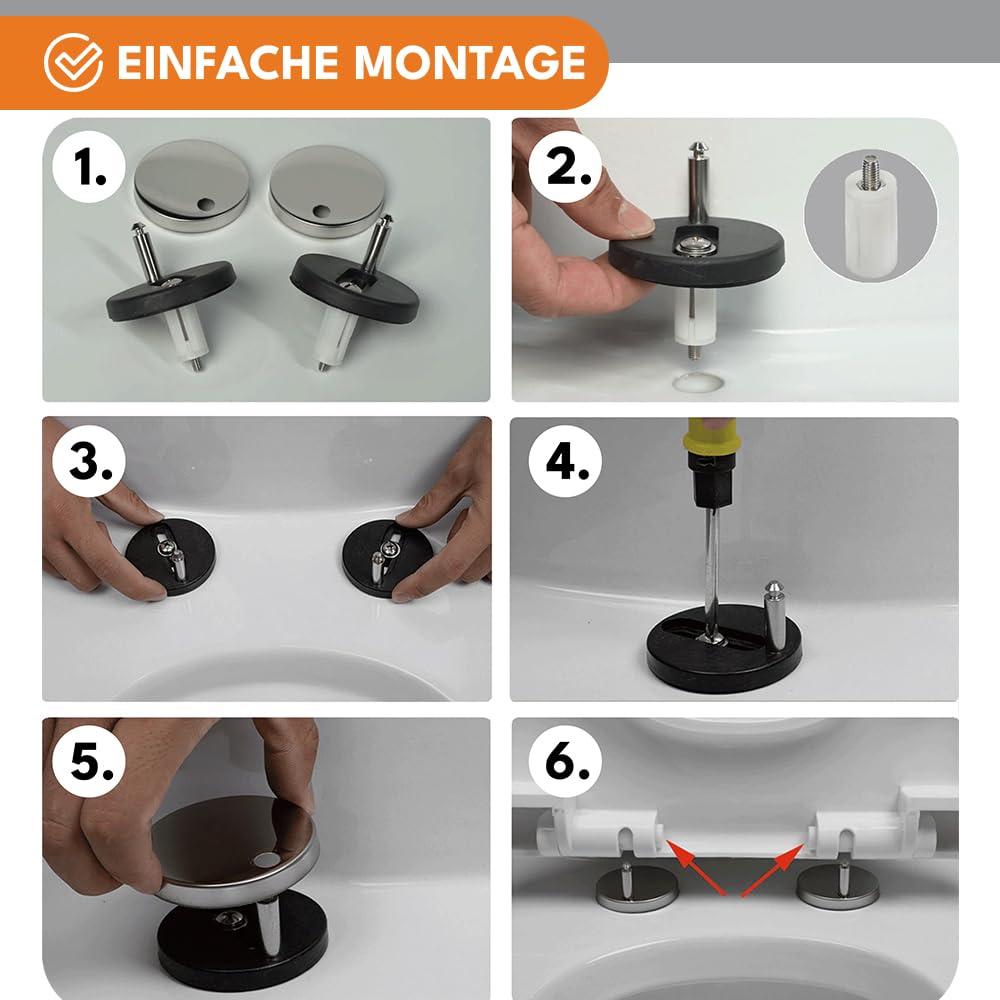 EINFACHE MONTAGE

1.

2.

3.

4.

5.

6.