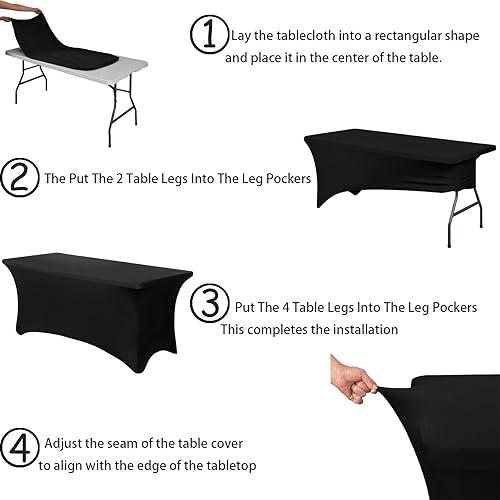 1 Lay the tablecloth into a rectangular shape and place it in the center of the table.

2 The Put The 2 Table Legs Into The Leg Pockers

3 Put The 4 Table Legs Into The Leg Pockers This completes the installation

4 Adjust the seam of the table cover to align with the edge of the tabletop