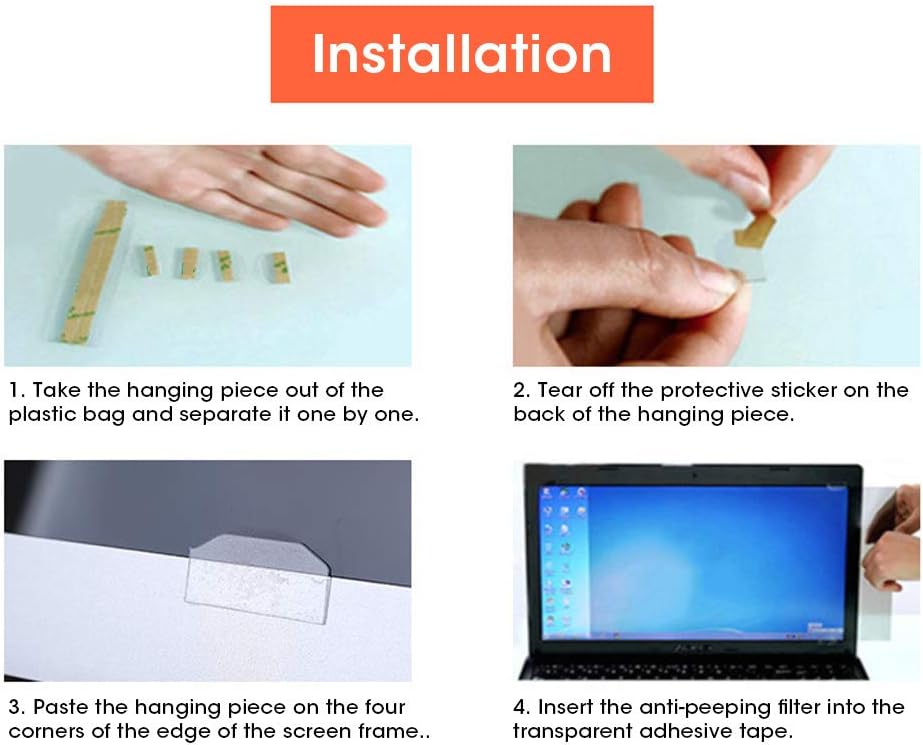 Installation

1. Take the hanging piece out of the plastic bag and separate it one by one.

2. Tear off the protective sticker on the back of the hanging piece.

3. Paste the hanging piece on the four corners of the edge of the screen frame..

4. Insert the anti-peeping filter into the transparent adhesive tape.