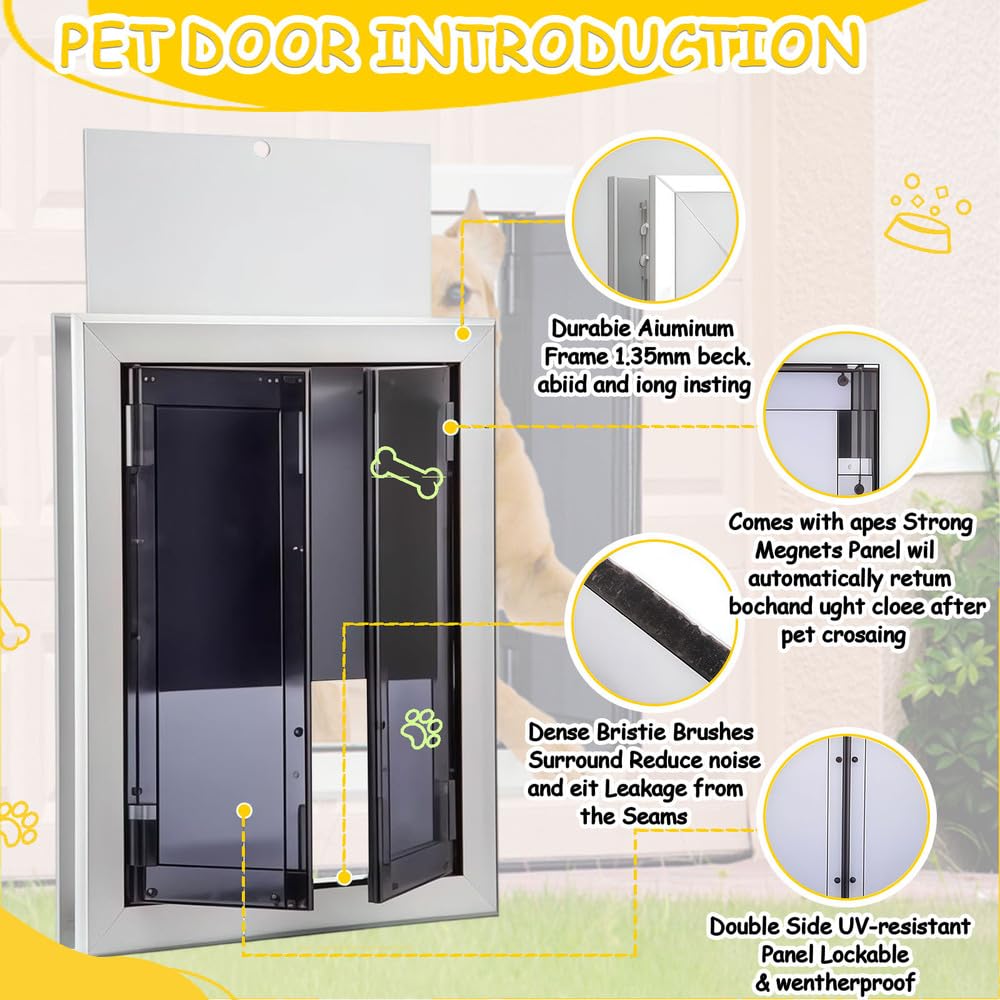 PET DOOR INTRODUCTION

Durabie Aiuminum Frame 1.35mm beck. abiid and iong insting

Comes with apes Strong Megnets Panel wil automatically retum bochand ught cloee after pet crosaing

Dense Bristie Brushes Surround Reduce noise and eit Leakage from the Seams

Double Side UV-resistant Panel Lockable & wentherproof