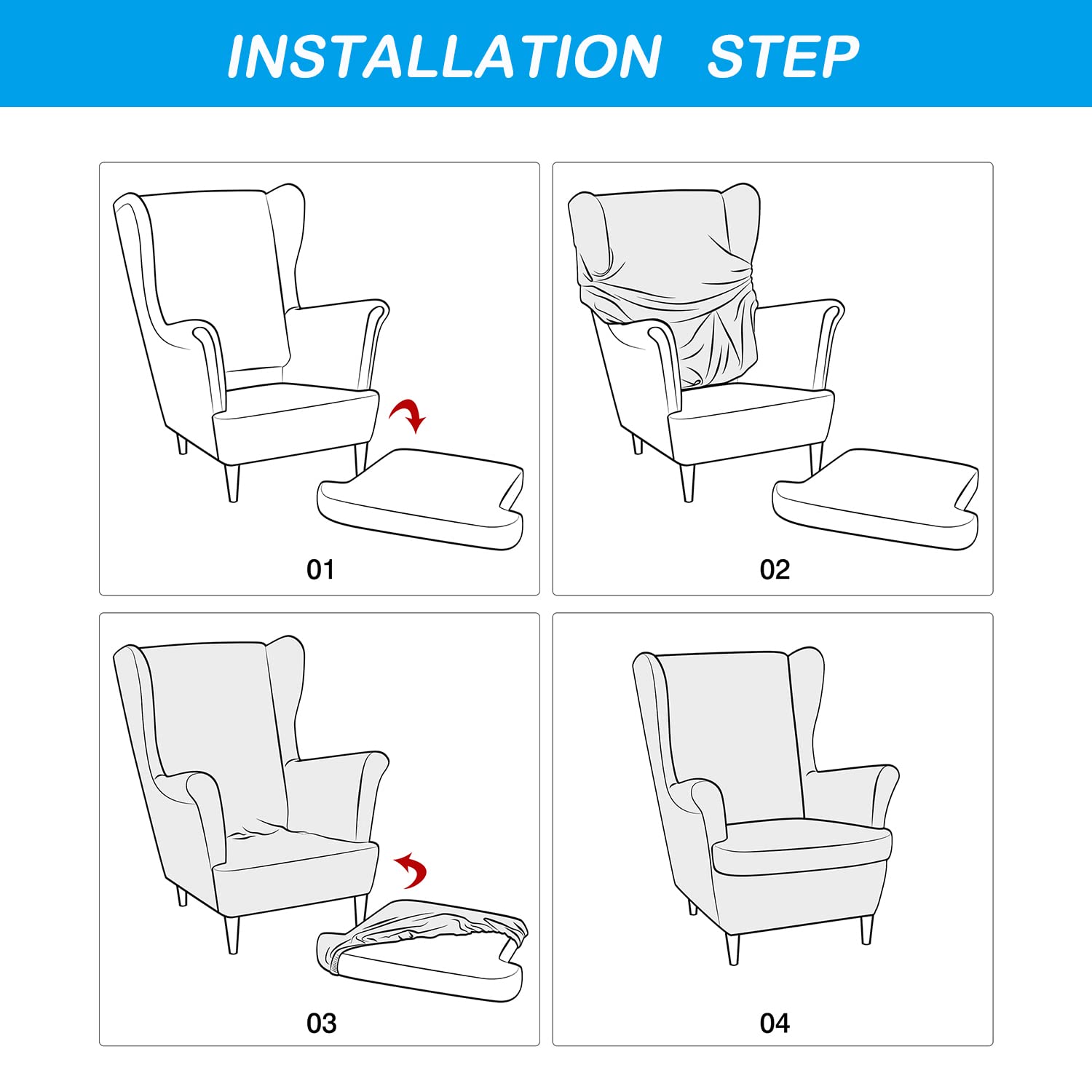 INSTALLATION STEP

01

02

03

04