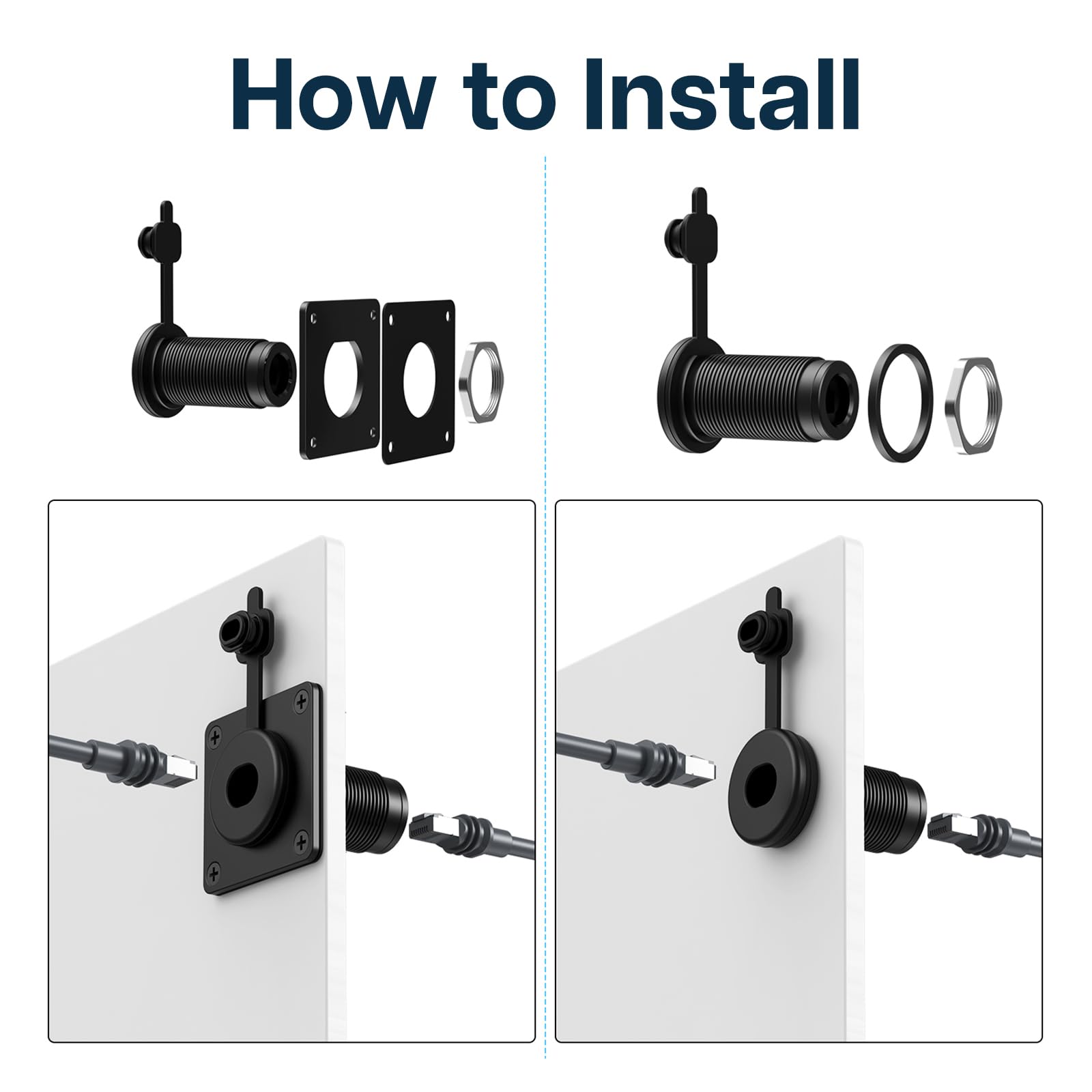 How to Install