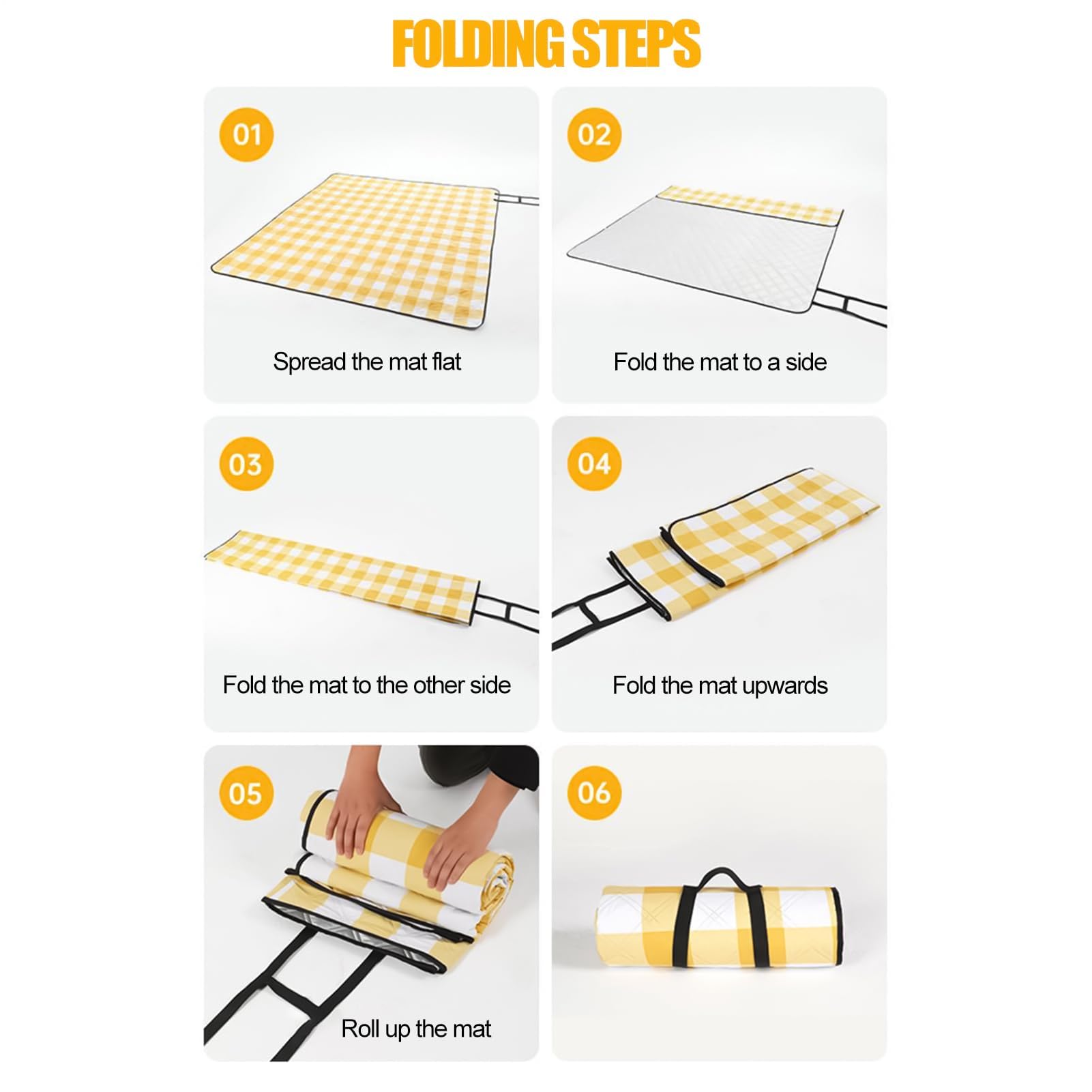 FOLDING STEPS

01

Spread the mat flat

02

Fold the mat to a side

03

Fold the mat to the other side

04

Fold the mat upwards

05

Roll up the mat

06