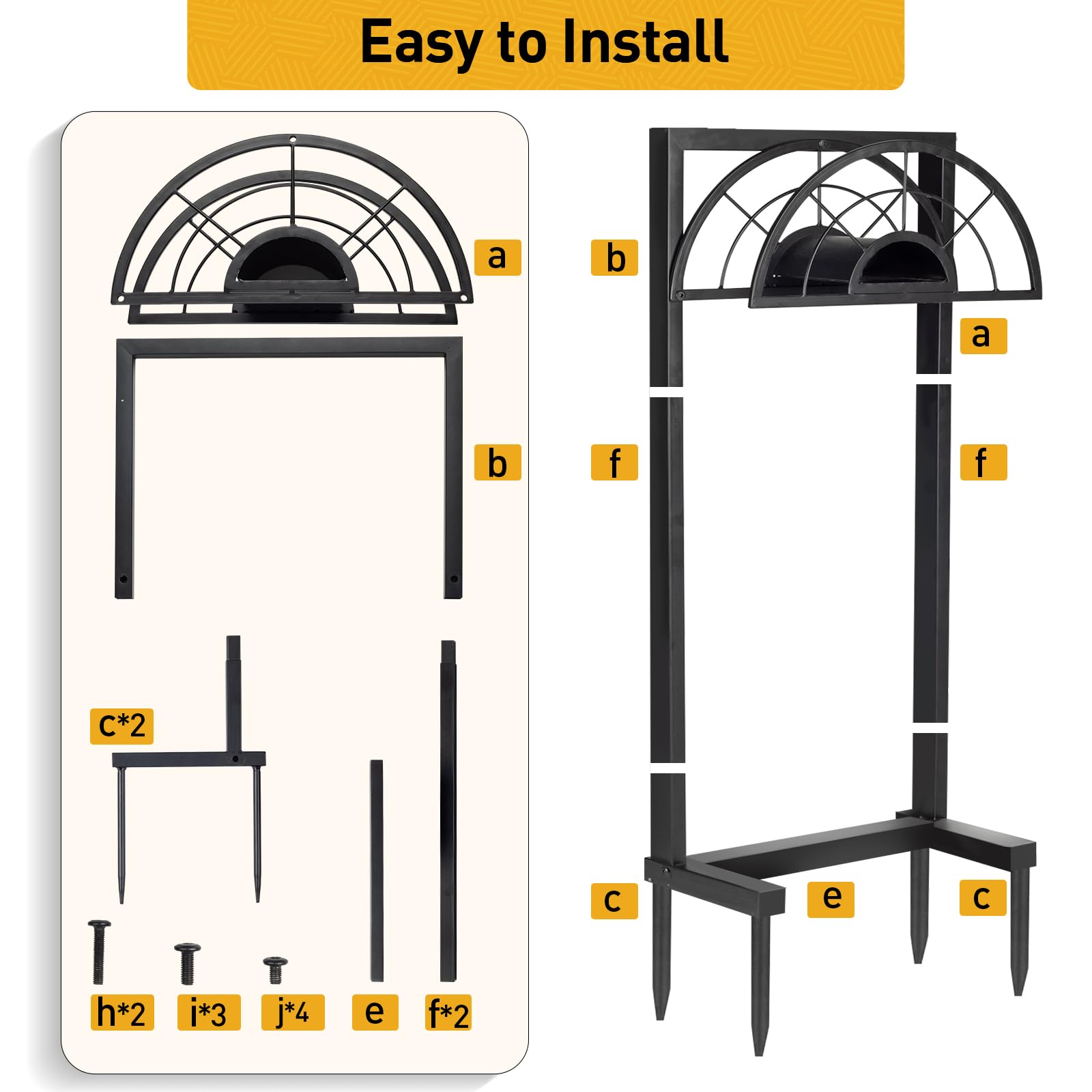 Easy to Install

a

b

c*2

h*2 i*3 j*4 e f*2

b

a

f f

c e c