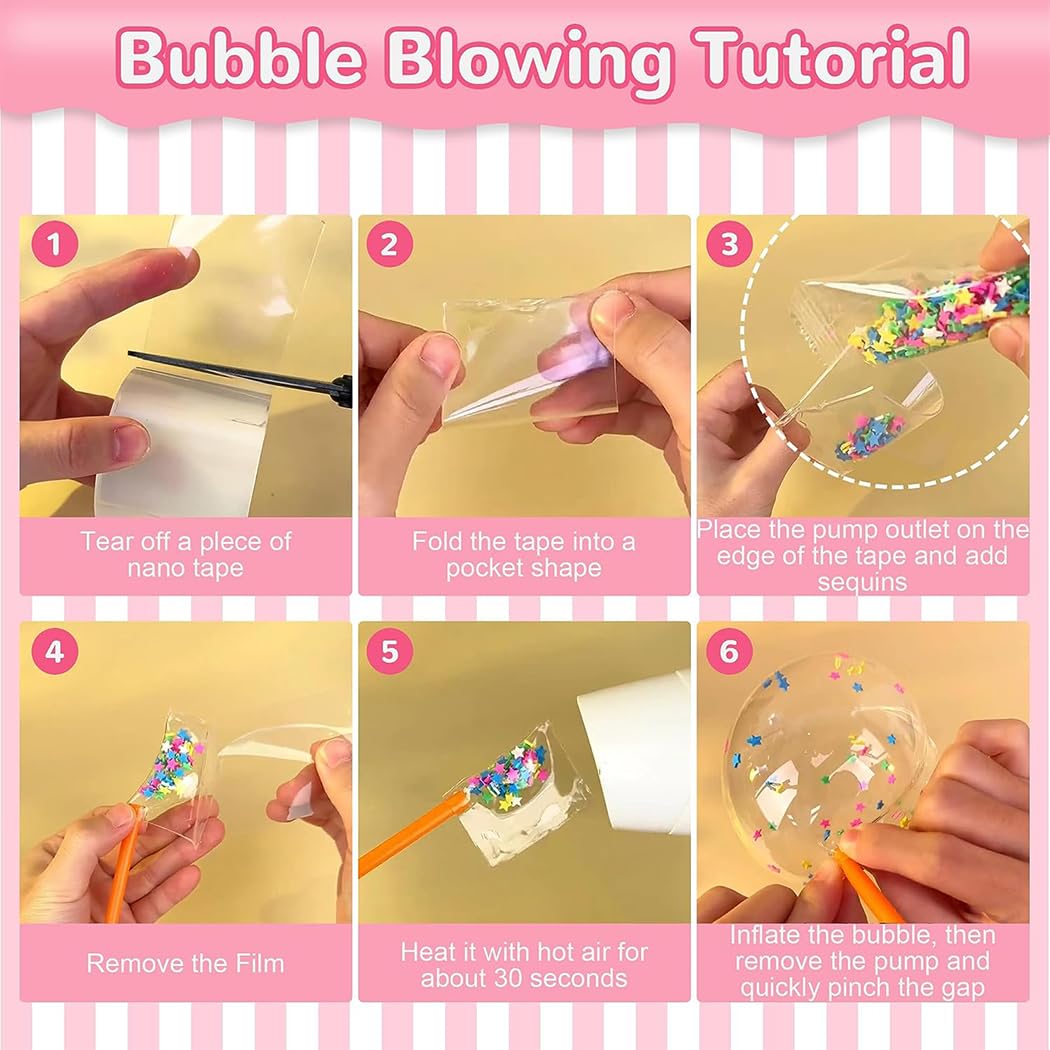 Bubble Blowing Tutorial

1
Tear off a piece of nano tape

2
Fold the tape into a pocket shape

3
Place the pump outlet on the edge of the tape and add sequins

4
Remove the Film

5
Heat it with hot air for about 30 seconds

6
Inflate the bubble, then remove the pump and quickly pinch the gap