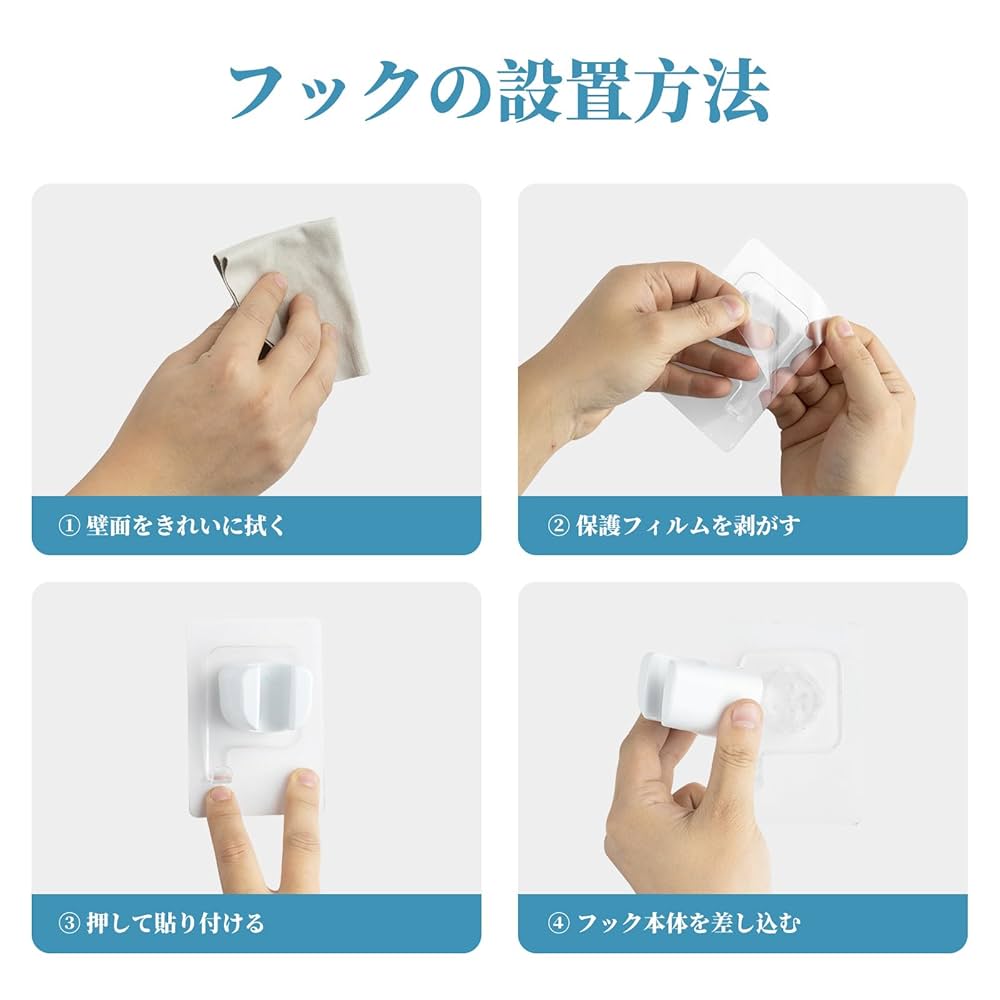 フックの設置方法

① 壁面をきれいに拭く

② 保護フィルムを剥がす

③ 押して貼り付ける

④ フック本体を差し込む