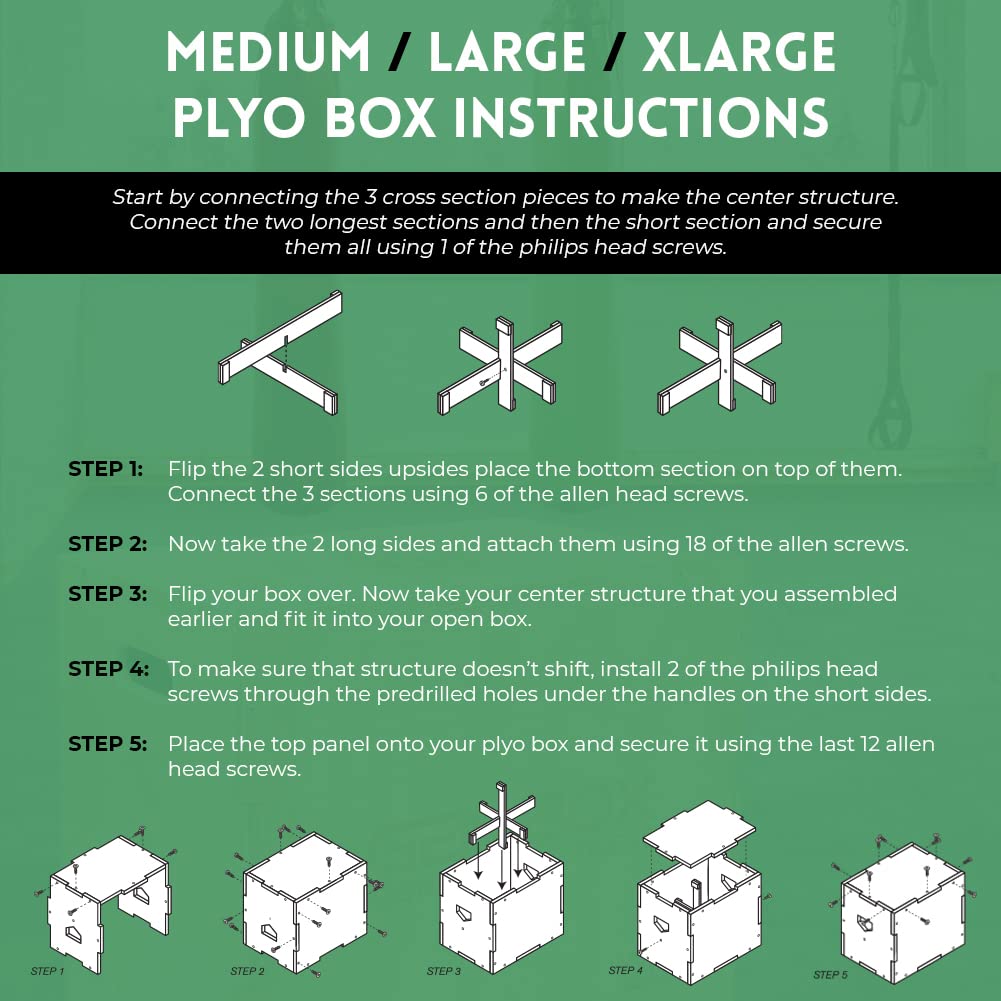 MEDIUM / LARGE / XLARGE
PLYO BOX INSTRUCTIONS

Start by connecting the 3 cross section pieces to make the center structure. Connect the two longest sections and then the short section and secure them all using 1 of the philips head screws.

STEP 1: Flip the 2 short sides upsides place the bottom section on top of them. Connect the 3 sections using 6 of the allen head screws.

STEP 2: Now take the 2 long sides and attach them using 18 of the allen screws.

STEP 3: Flip your box over. Now take your center structure that you assembled earlier and fit it into your open box.

STEP 4: To make sure that structure doesn't shift, install 2 of the philips head screws through the predrilled holes under the handles on the short sides.

STEP 5: Place the top panel onto your plyo box and secure it using the last 12 allen head screws.

STEP 1
STEP 2
STEP 3
STEP 4
STEP 5