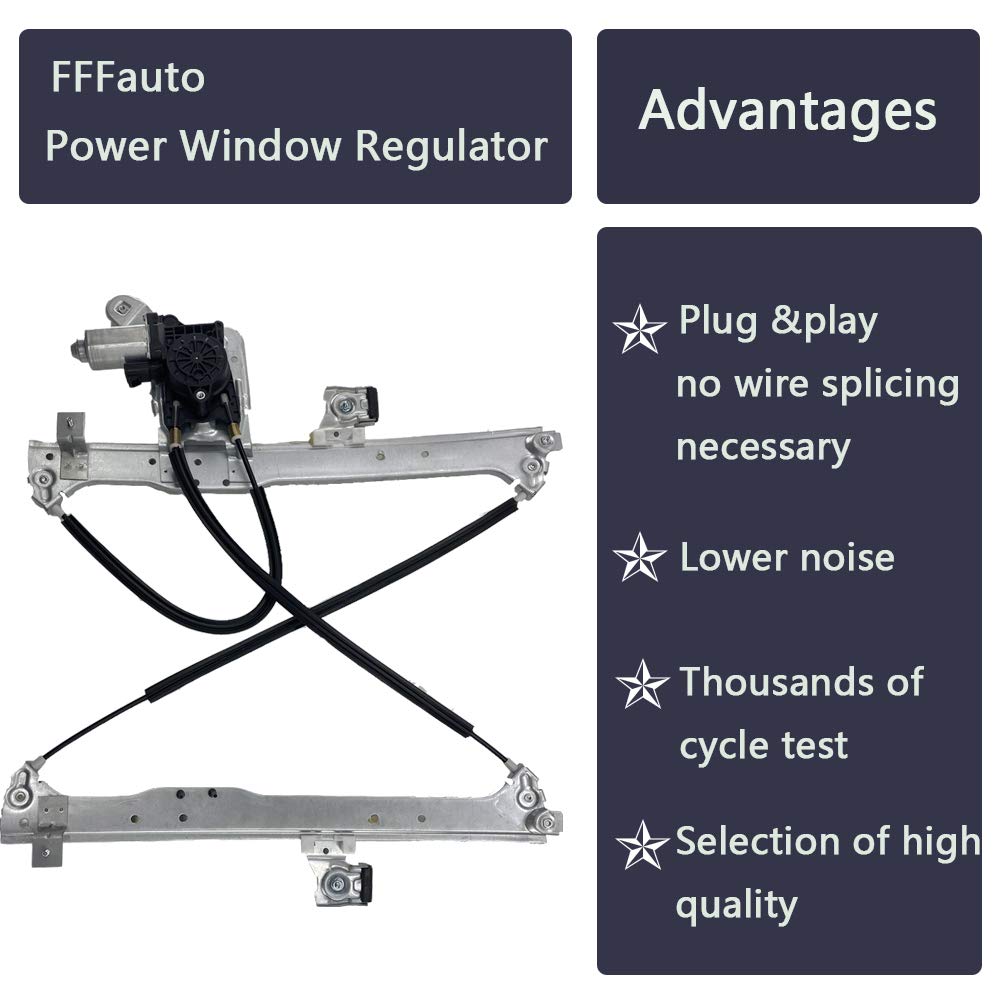 FFFauto
Power Window Regulator

Advantages

Plug &play no wire splicing necessary

Lower noise

Thousands of cycle test

Selection of high quality