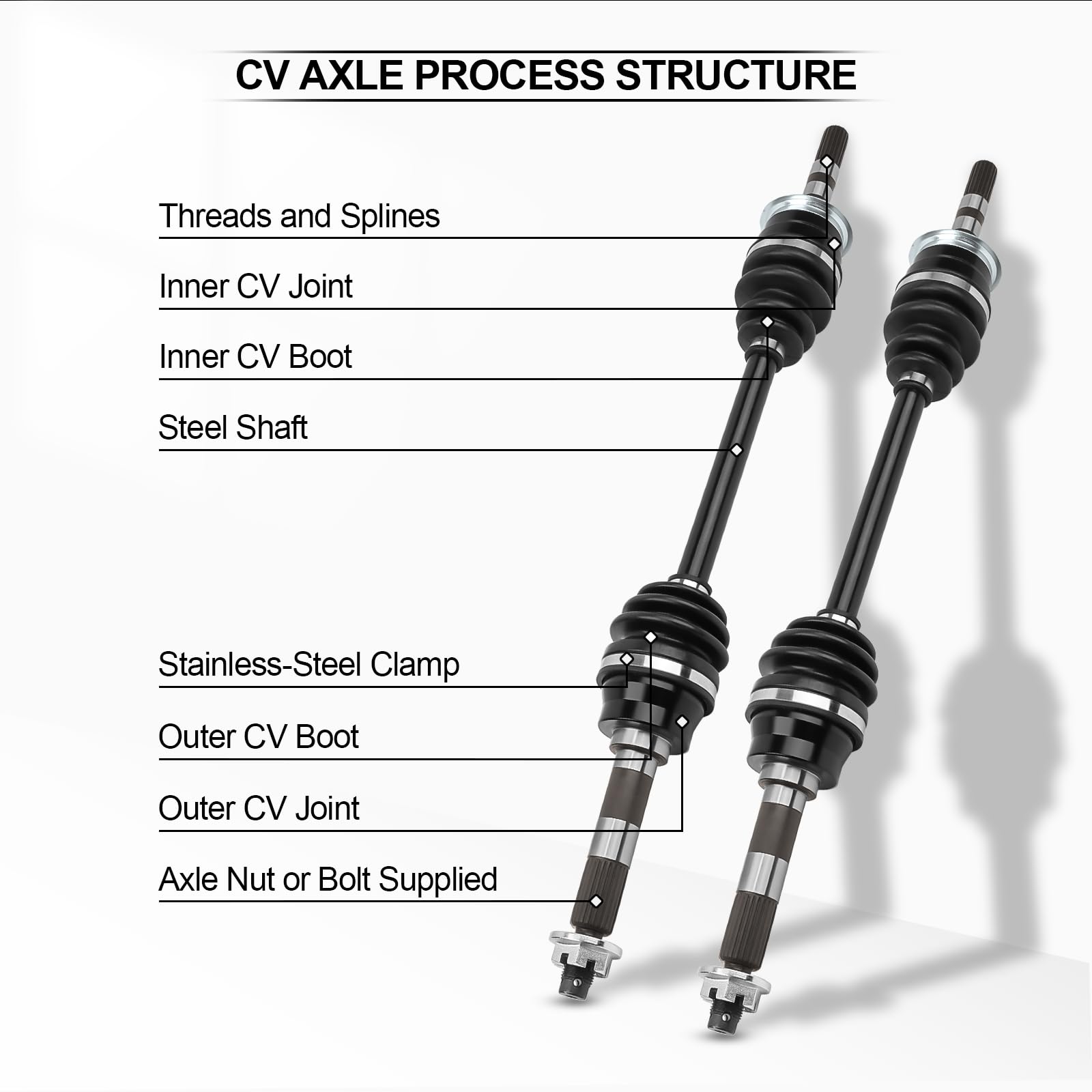 CV AXLE PROCESS STRUCTURE

Threads and Splines

Inner CV Joint

Inner CV Boot

Steel Shaft

Stainless-Steel Clamp

Outer CV Boot

Outer CV Joint

Axle Nut or Bolt Supplied