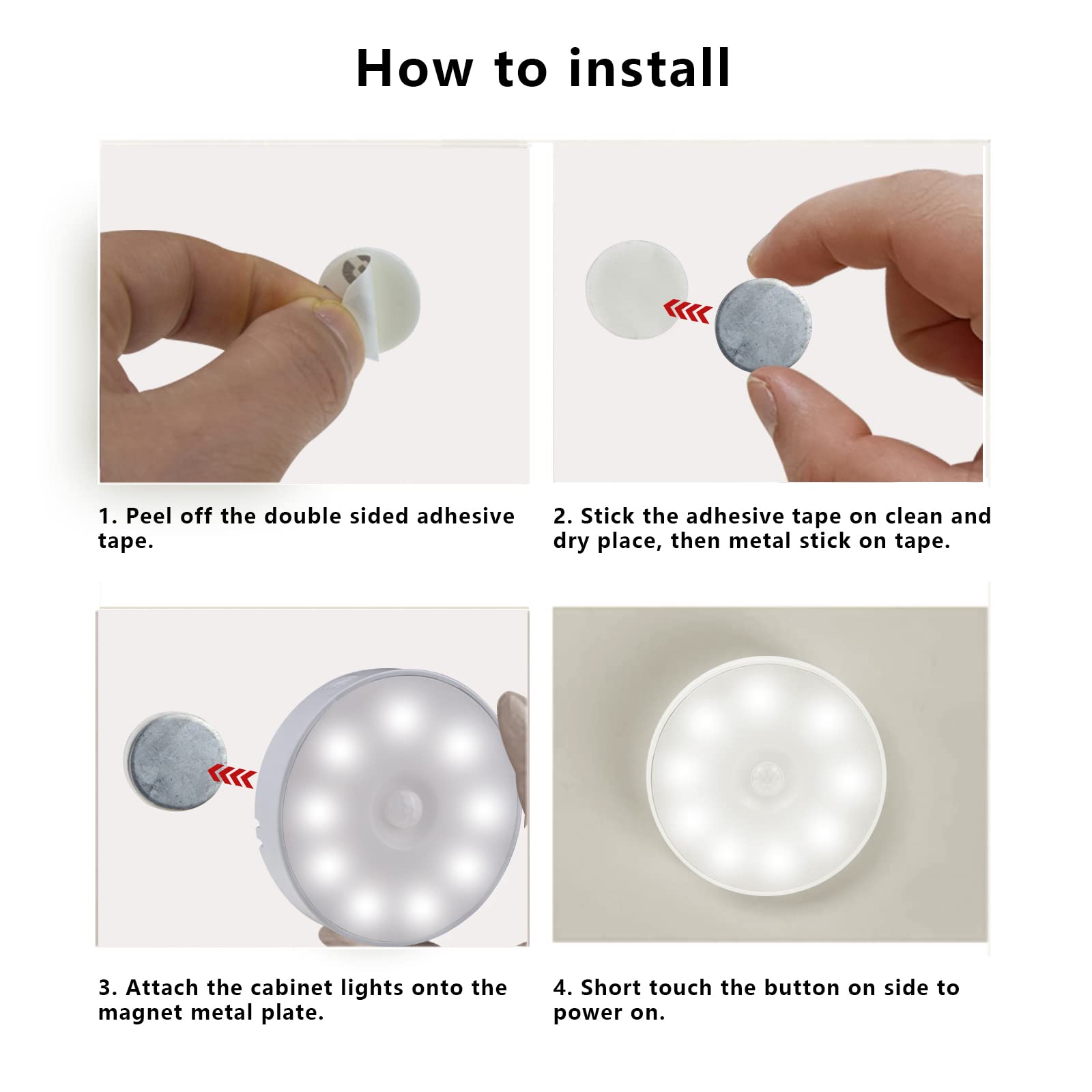 How to install

1. Peel off the double sided adhesive tape.

2. Stick the adhesive tape on clean and dry place, then metal stick on tape.

3. Attach the cabinet lights onto the magnet metal plate.

4. Short touch the button on side to power on.