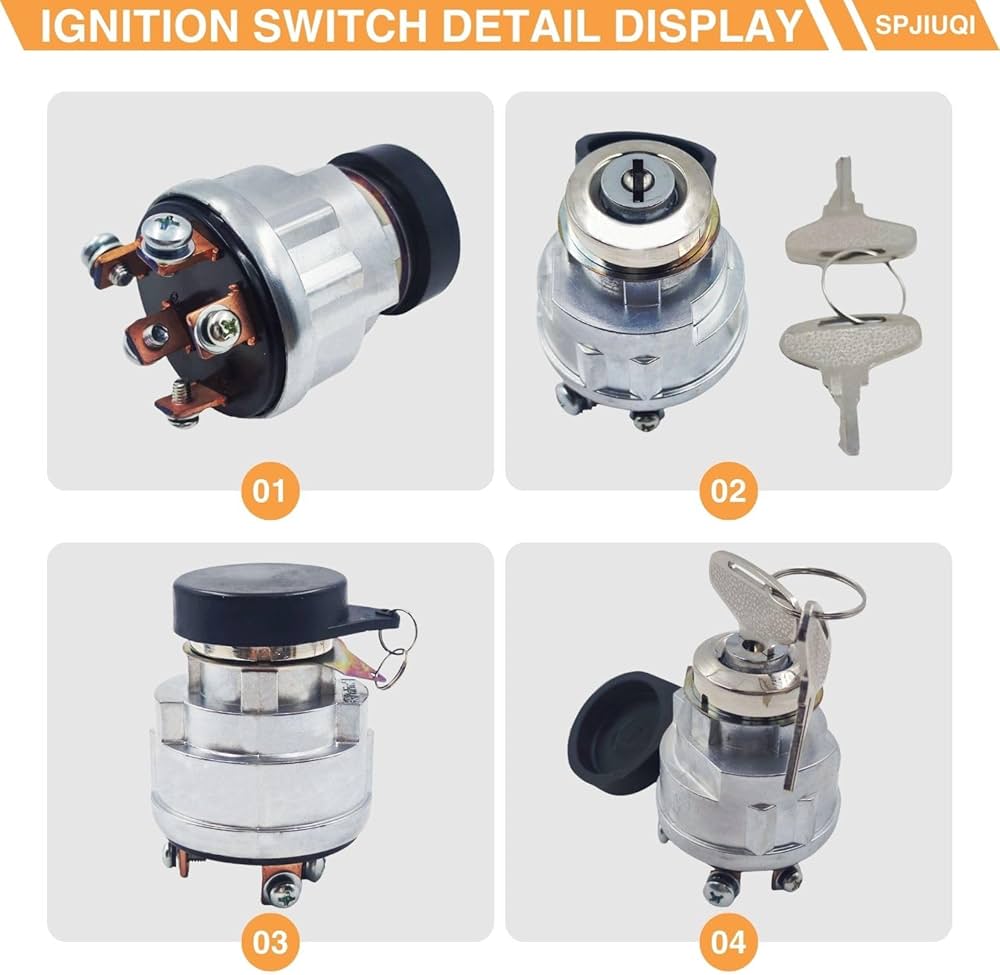 IGNITION SWITCH DETAIL DISPLAY

SPJIUQI

01

02

03

04