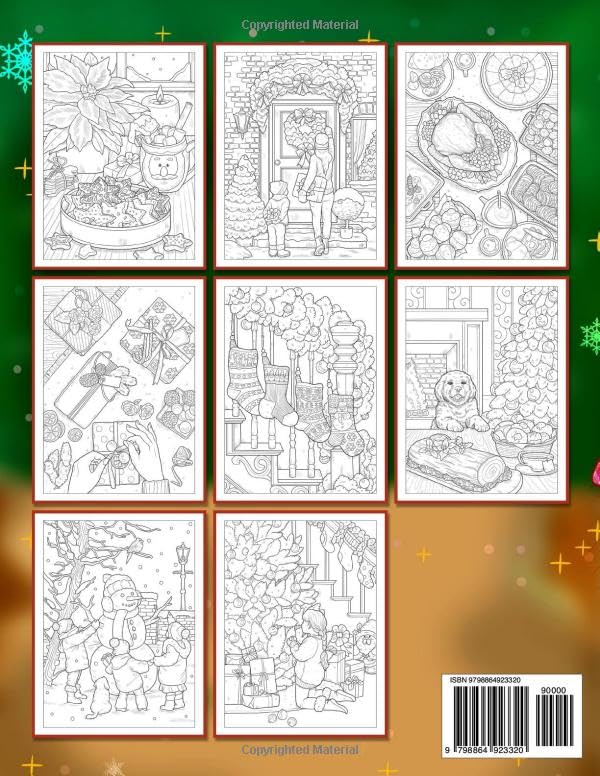 Copyrighted Material

ISBN 9798864923320

90000

9 798864 923320

Copyrighted Material