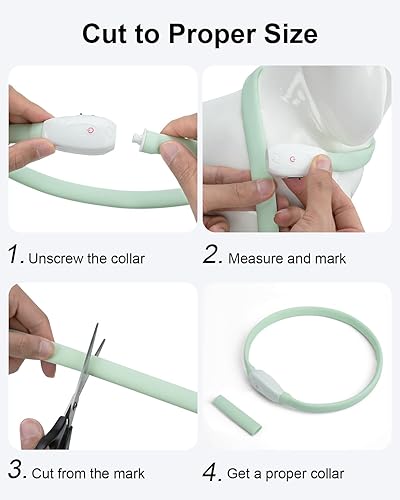 Cut to Proper Size

1. Unscrew the collar

2. Measure and mark

3. Cut from the mark

4. Get a proper collar