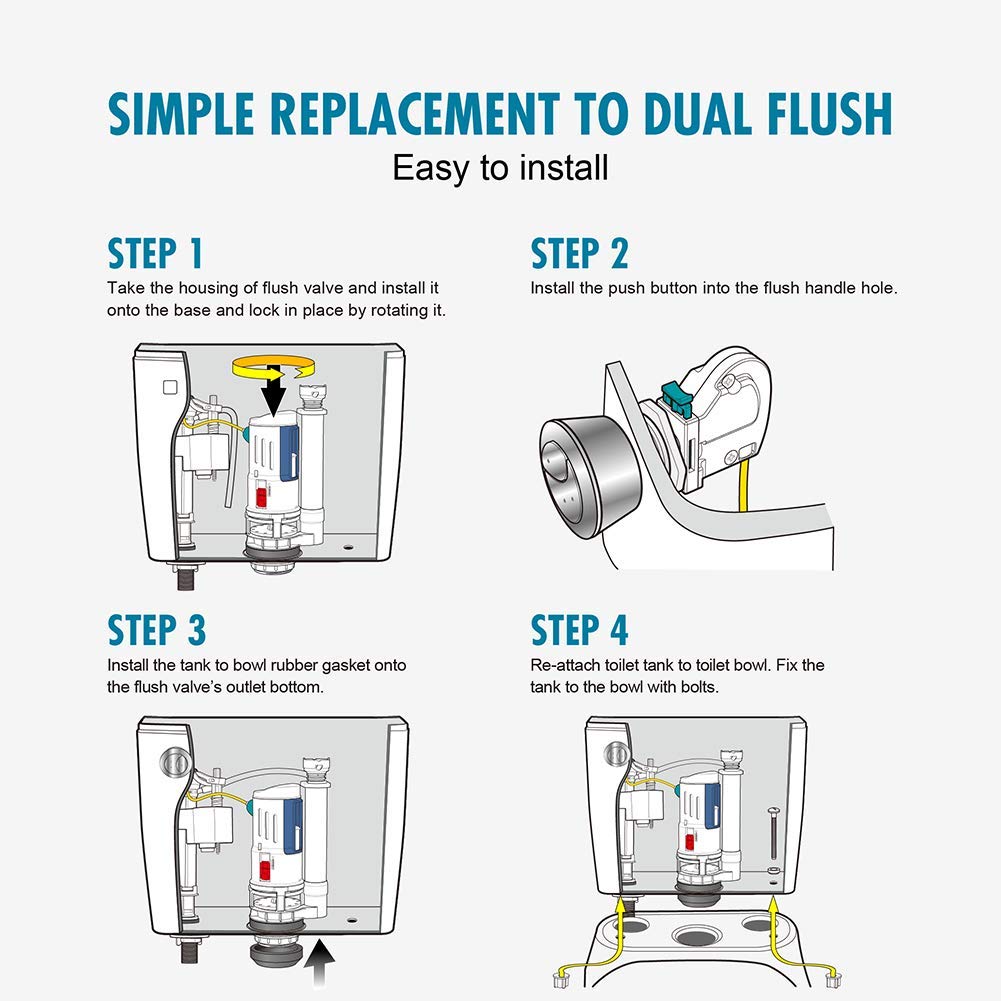 SIMPLE REPLACEMENT TO DUAL FLUSH
Easy to install

STEP 1
Take the housing of flush valve and install it onto the base and lock in place by rotating it.

STEP 2
Install the push button into the flush handle hole.

STEP 3
Install the tank to bowl rubber gasket onto the flush valve's outlet bottom.

STEP 4
Re-attach toilet tank to toilet bowl. Fix the tank to the bowl with bolts.