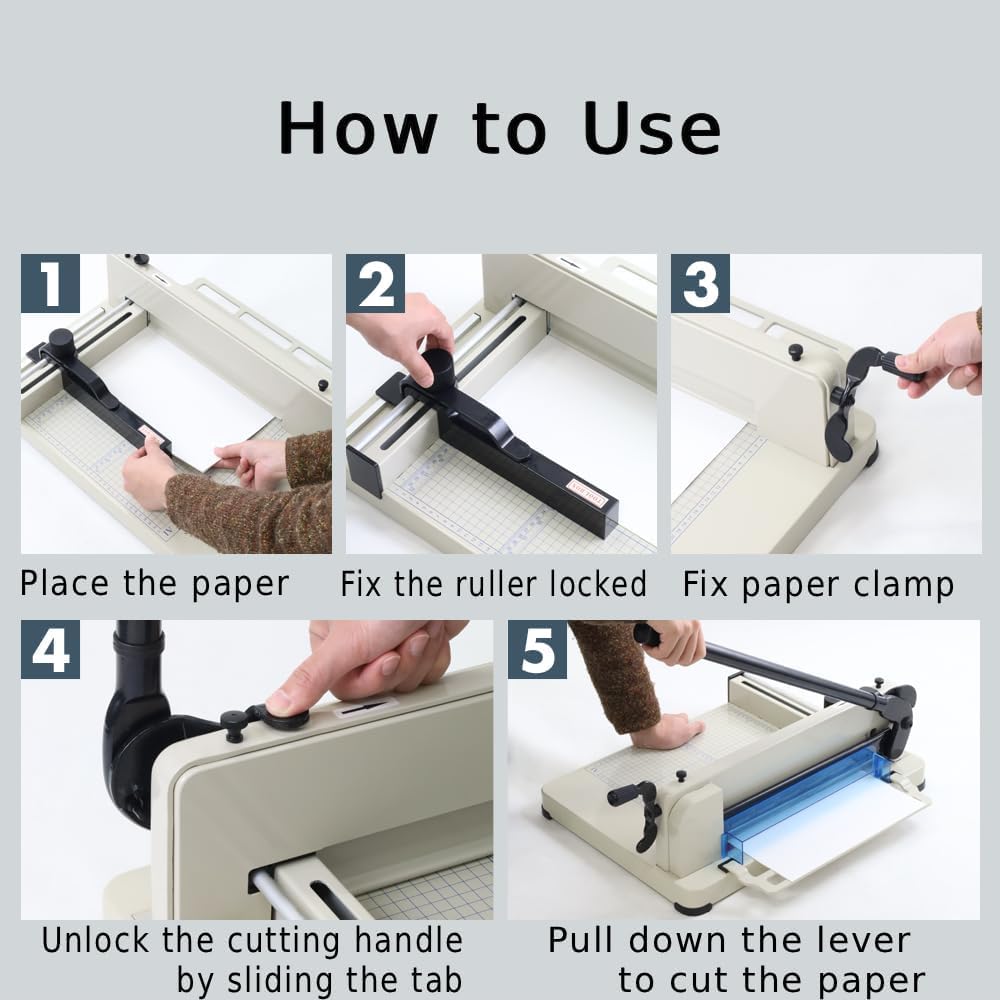 How to Use

1

Place the paper

2

Fix the ruller locked

3

Fix paper clamp

4

Unlock the cutting handle by sliding the tab

5

Pull down the lever to cut the paper