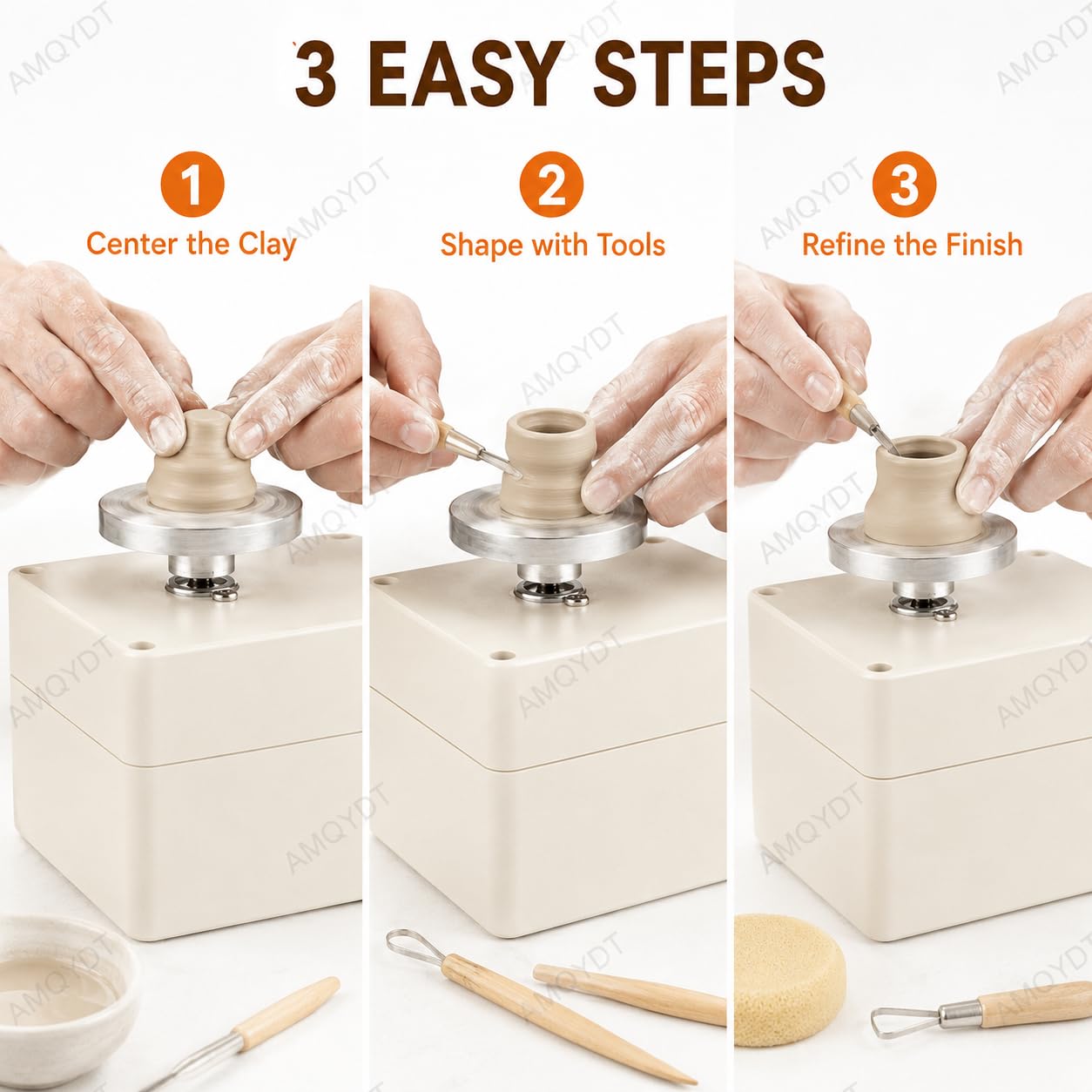 3 EASY STEPS

1
Center the Clay

2
Shape with Tools

3
Refine the Finish

AMQYDT