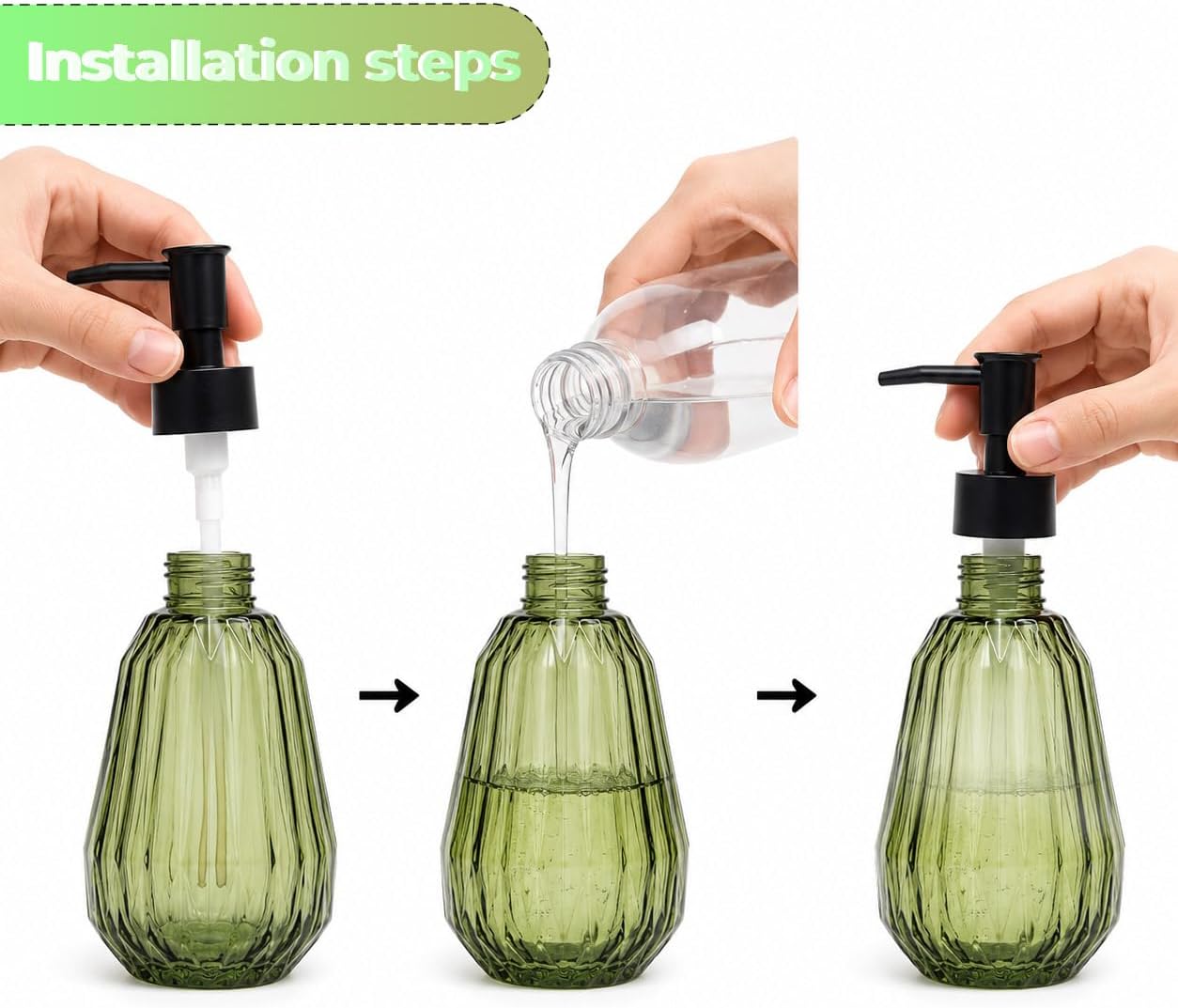 Installation steps