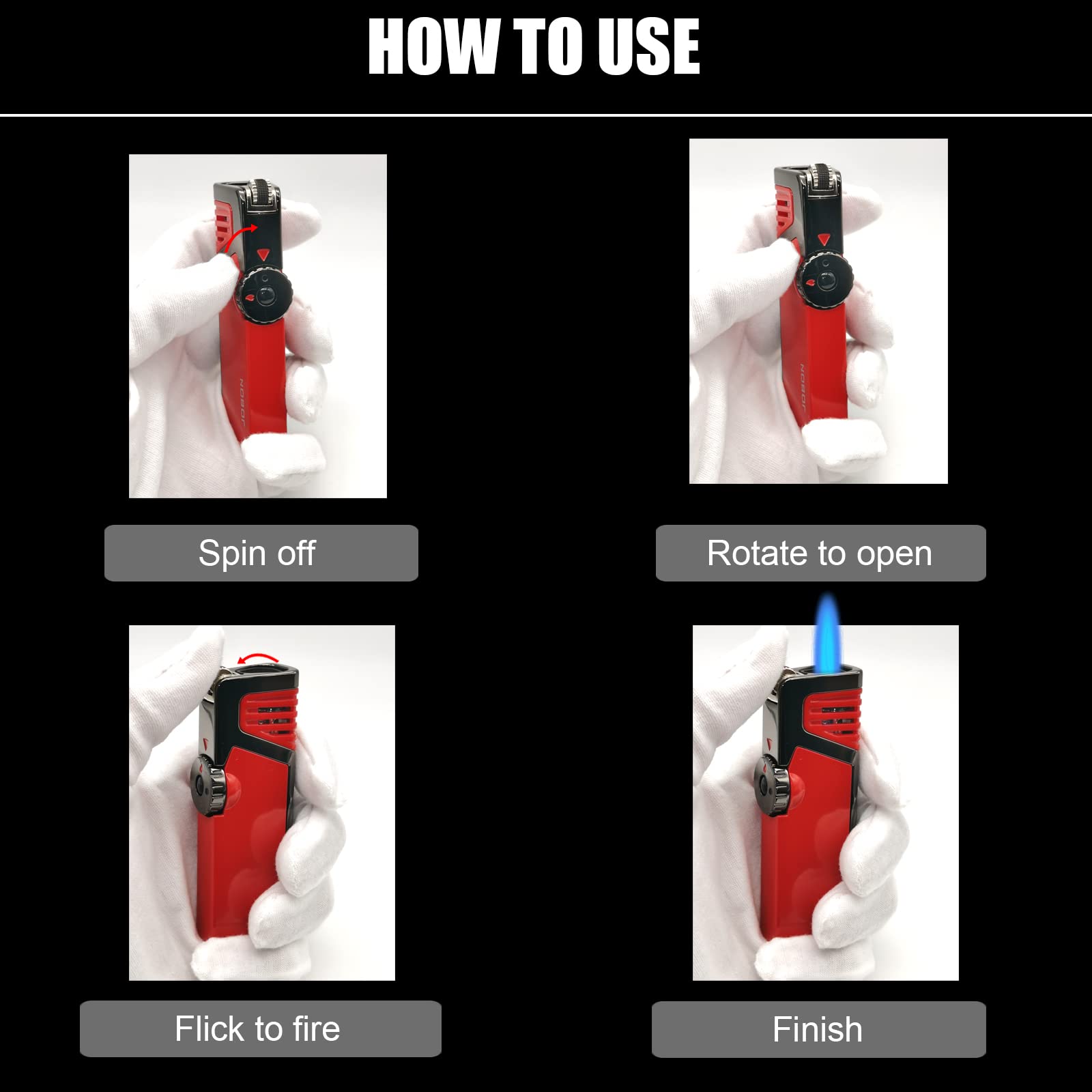 HOW TO USE

JOBON

Spin off

JOBON

Rotate to open

Flick to fire

Finish